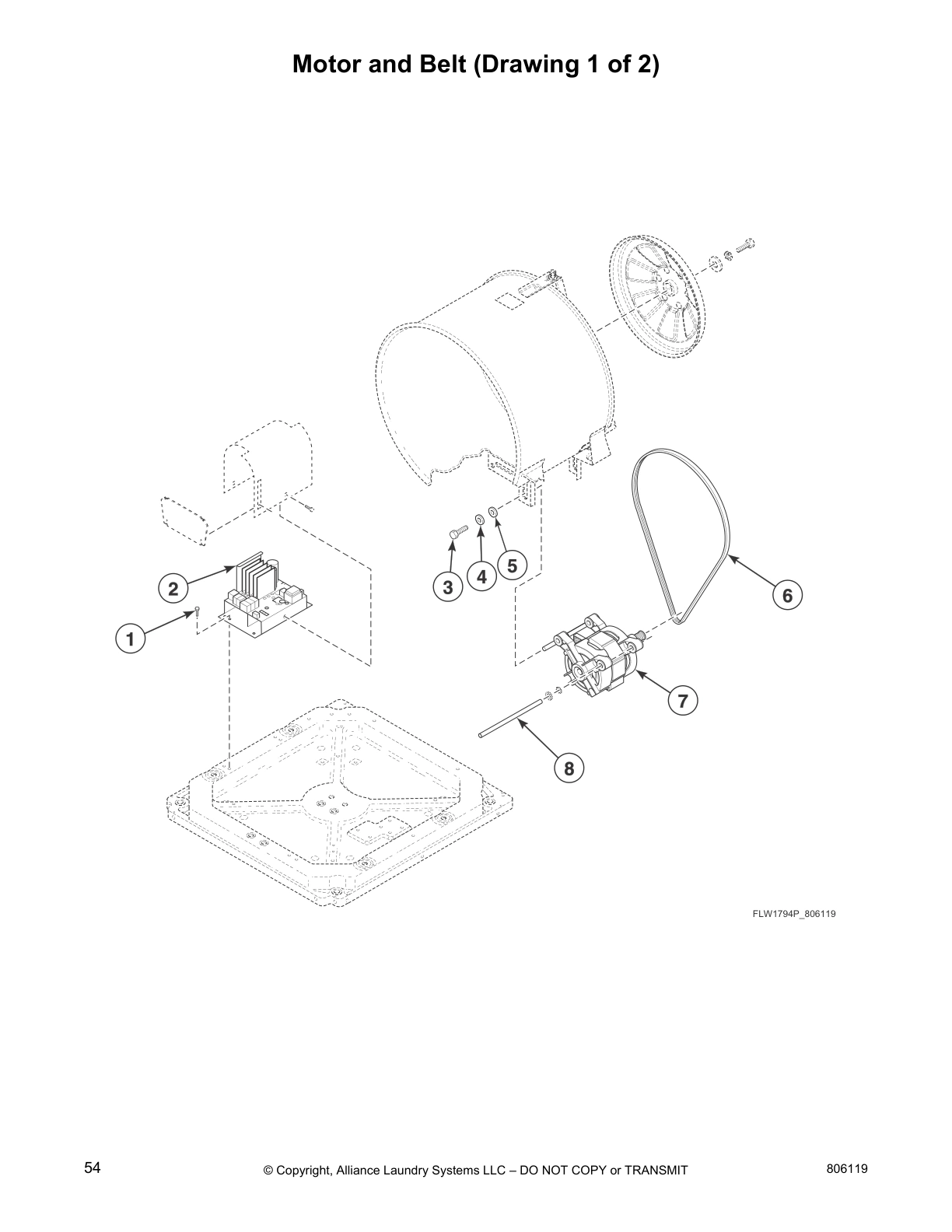 Motor and Belt (Drawing 1 of 2)

2

1

3

4

5

6

7

8

FLW1794P_806119

54

© Copyright, Alliance Laundry Systems LLC – DO NOT COPY or TRANSMIT

806119