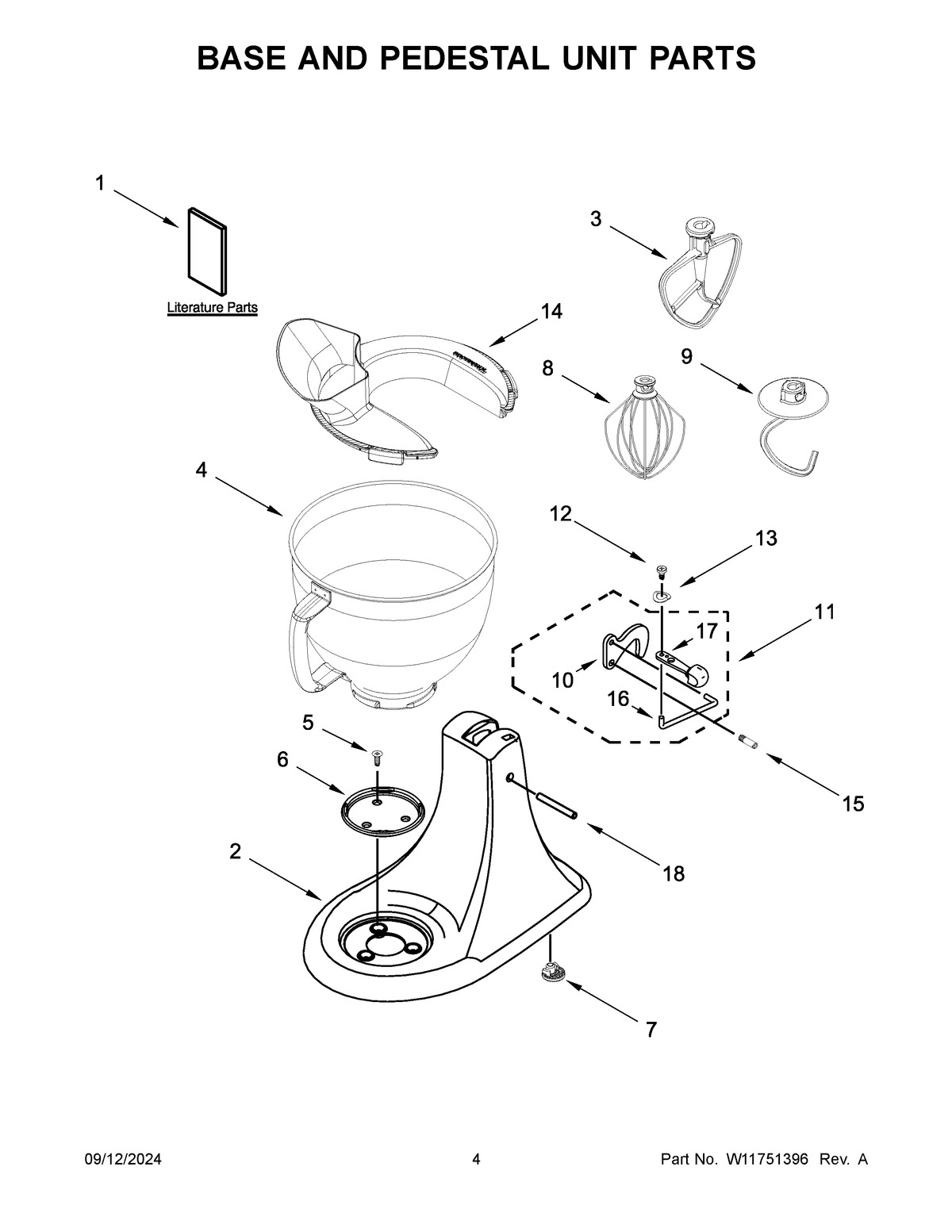 BASE AND PEDESTAL UNIT PARTS

1

Literature Parts

3

14

8

9

4

12

13

11

17

10

16

5

6

15

2

18

7

09/12/2024

4

Part No. W11751396 Rev. A