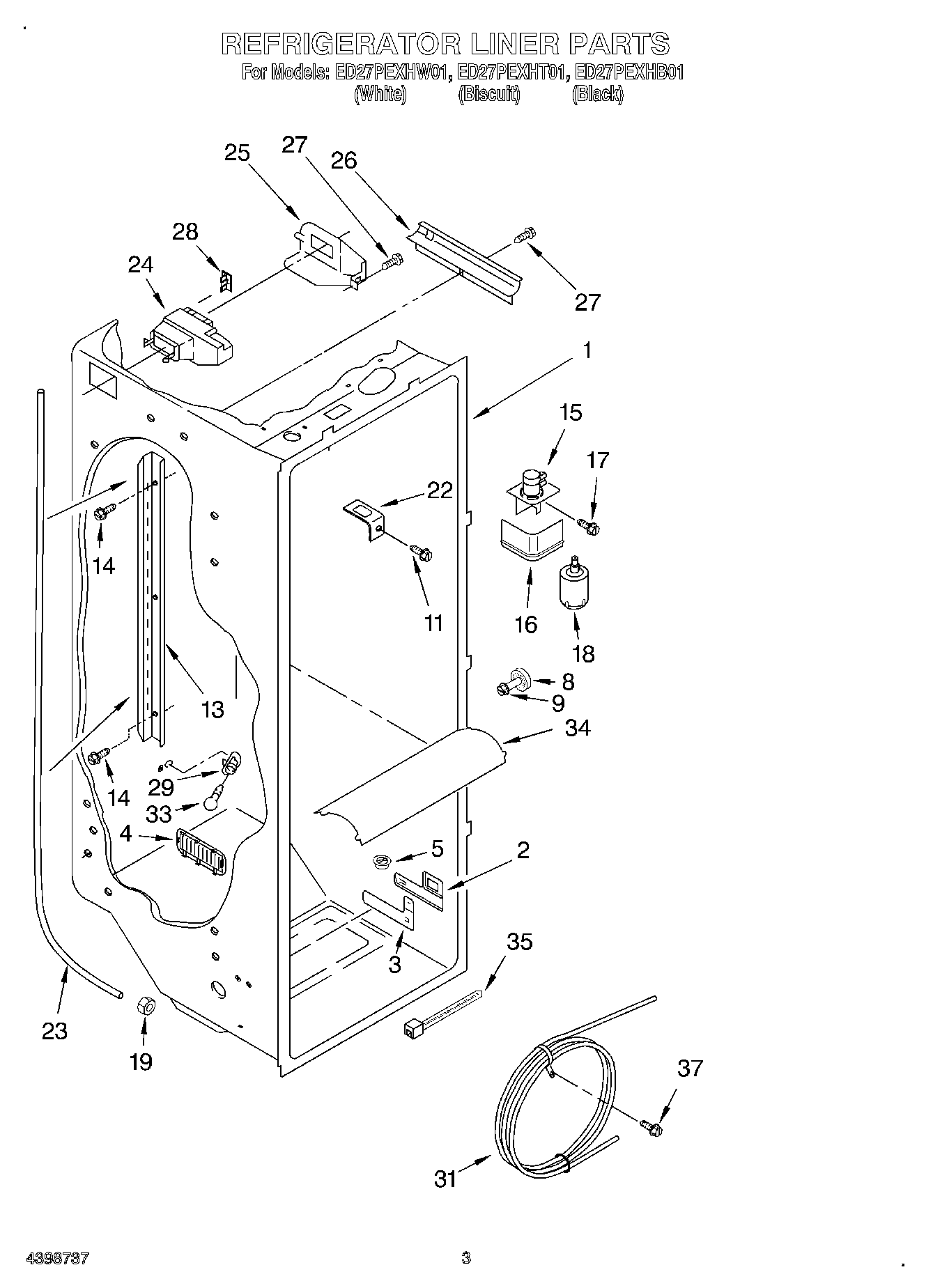 REFRIGERATOR LINER PARTS
For Models: ED27PEXHW01, ED27PEXHT01, ED27PEXHB01
(White) (Biscuit) (Black)

25
27
26
28
24
27
1
15
17
22
14
11
16
18
13
8
9
34
14
29
33
4
5
2
3
35
23
19
37
31

4398737
3