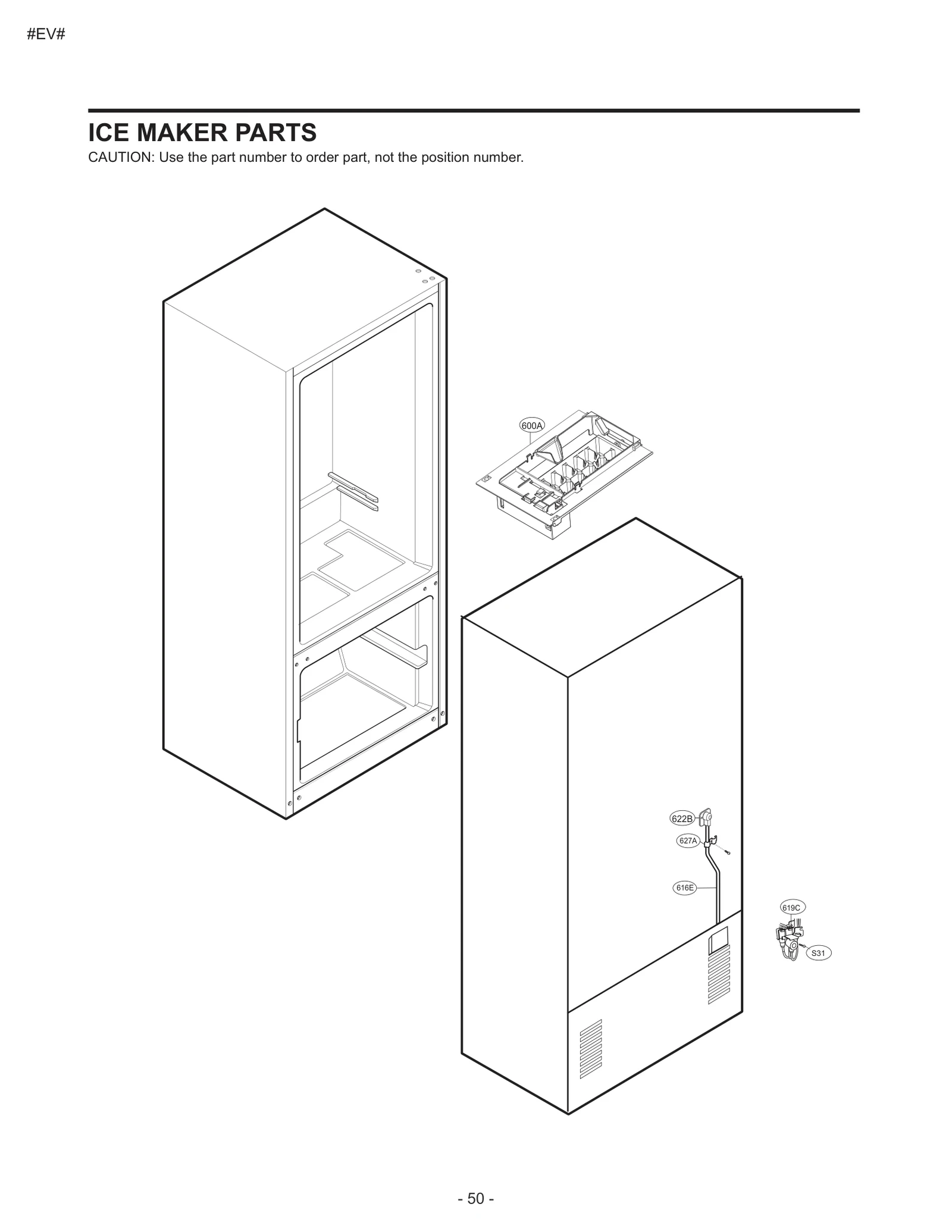 #EV#

ICE MAKER PARTS

CAUTION: Use the part number to order part, not the position number.

600A

622B

627A

616E

619C

S31

- 50 -