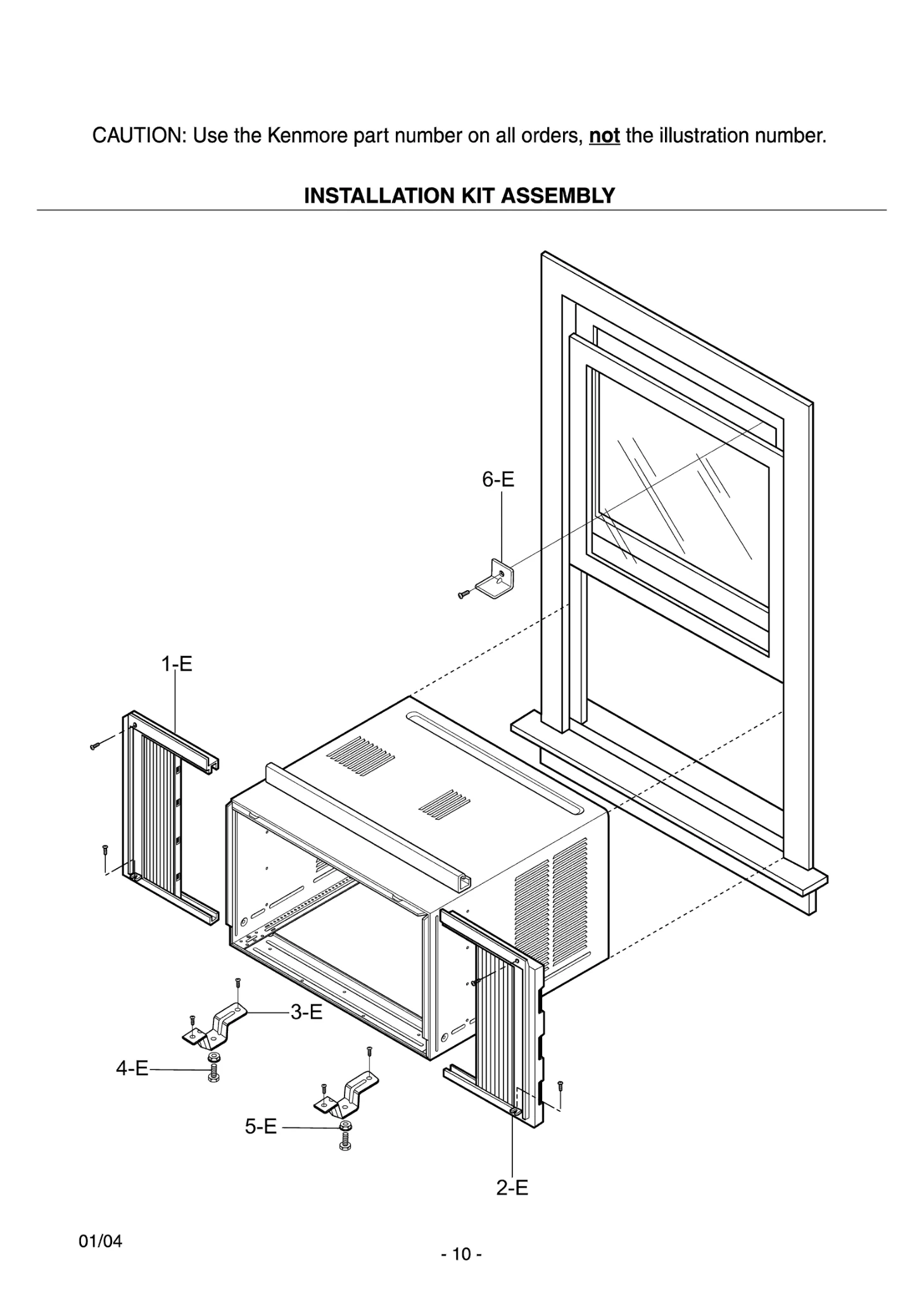 CAUTION: Use the Kenmore part number on all orders, not the illustration number.

INSTALLATION KIT ASSEMBLY

6-E

1-E

3-E

4-E

5-E

2-E

01/04

- 10 -