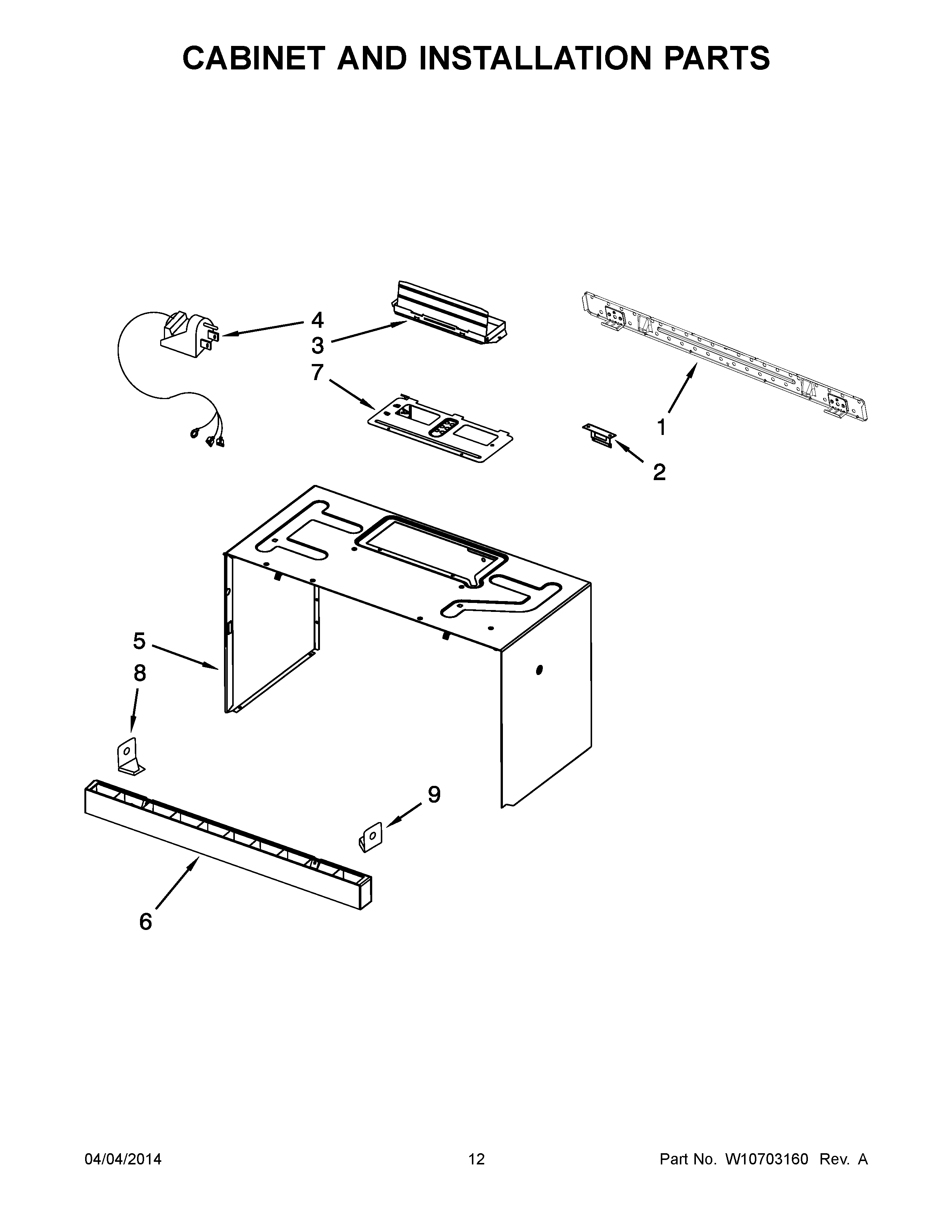 CABINET AND INSTALLATION PARTS

4
3
7
1
2
5
8
9
6

04/04/2014

12

Part No. W10703160 Rev. A