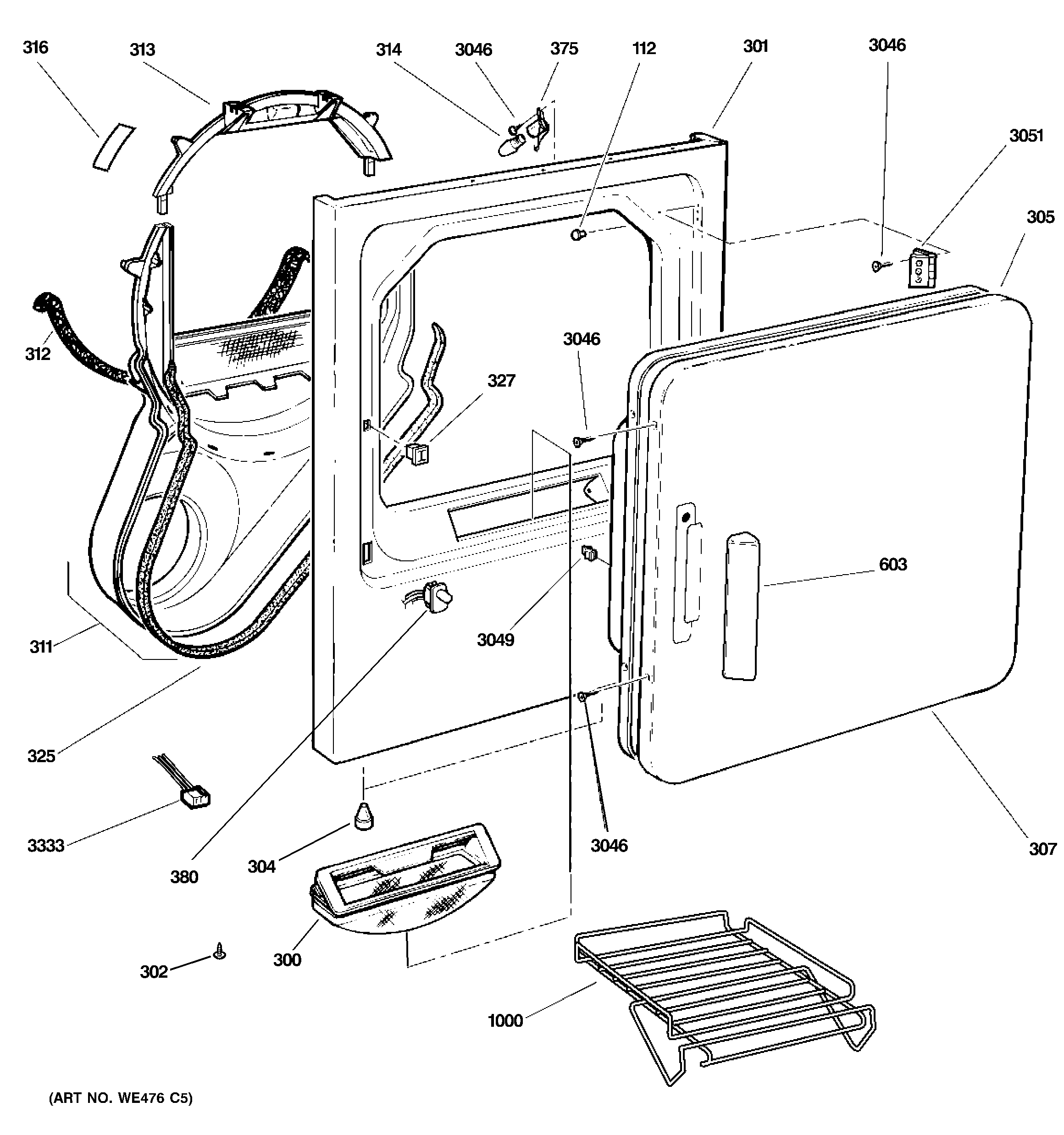 316
313
314
3046
375
112
301
3046
3051
305
312
3046
327
603
3049
311
325
3333
380
304
3046
307
300
302
1000
(ART NO. WE476 C5)