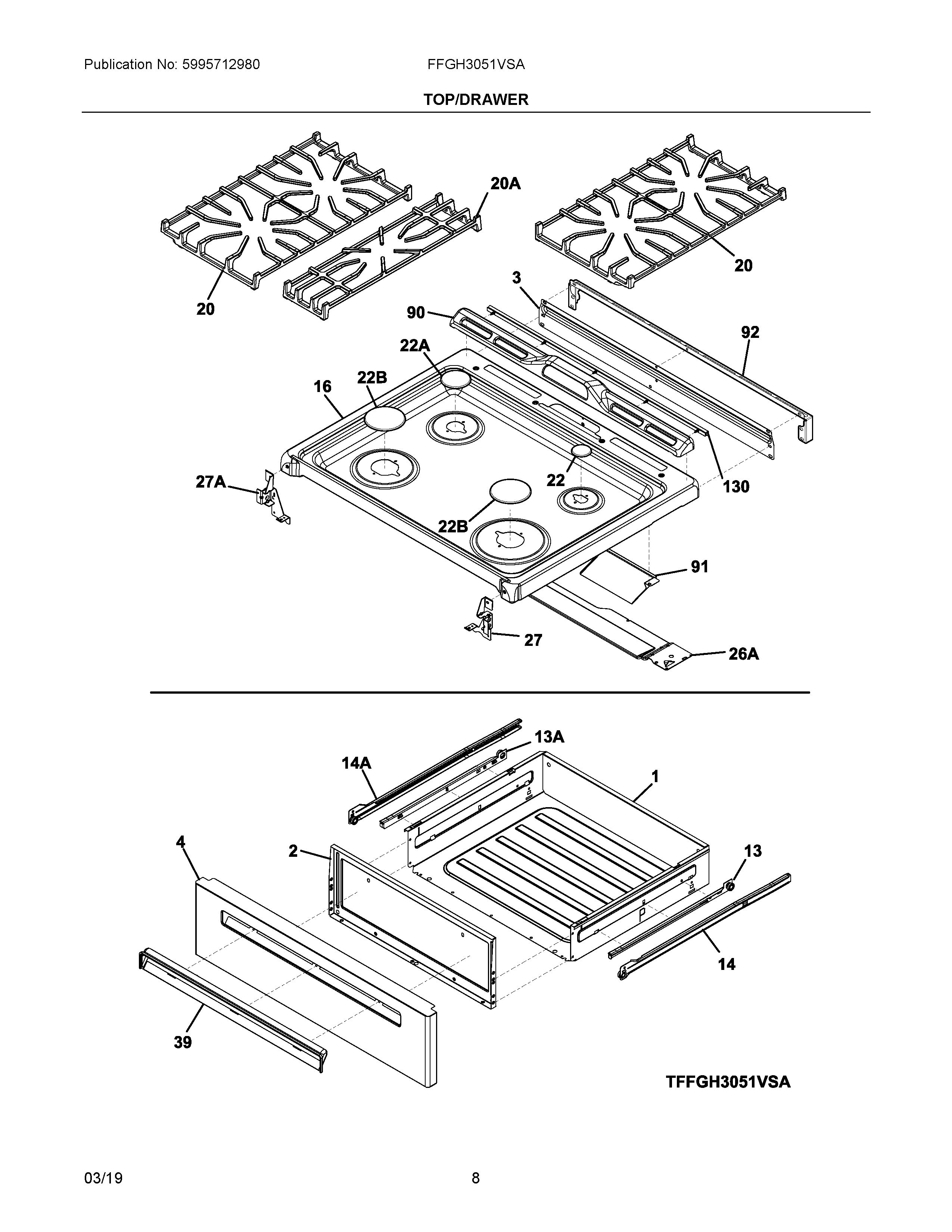 Publication No: 5995712980

FFGH3051VSA

TOP/DRAWER

20A

20

20

3

90

92

22A

22B

16

27A

22

130

22B

91

27

26A

13A

14A

1

4

2

13

14

39

TFFGH3051VSA

03/19

8