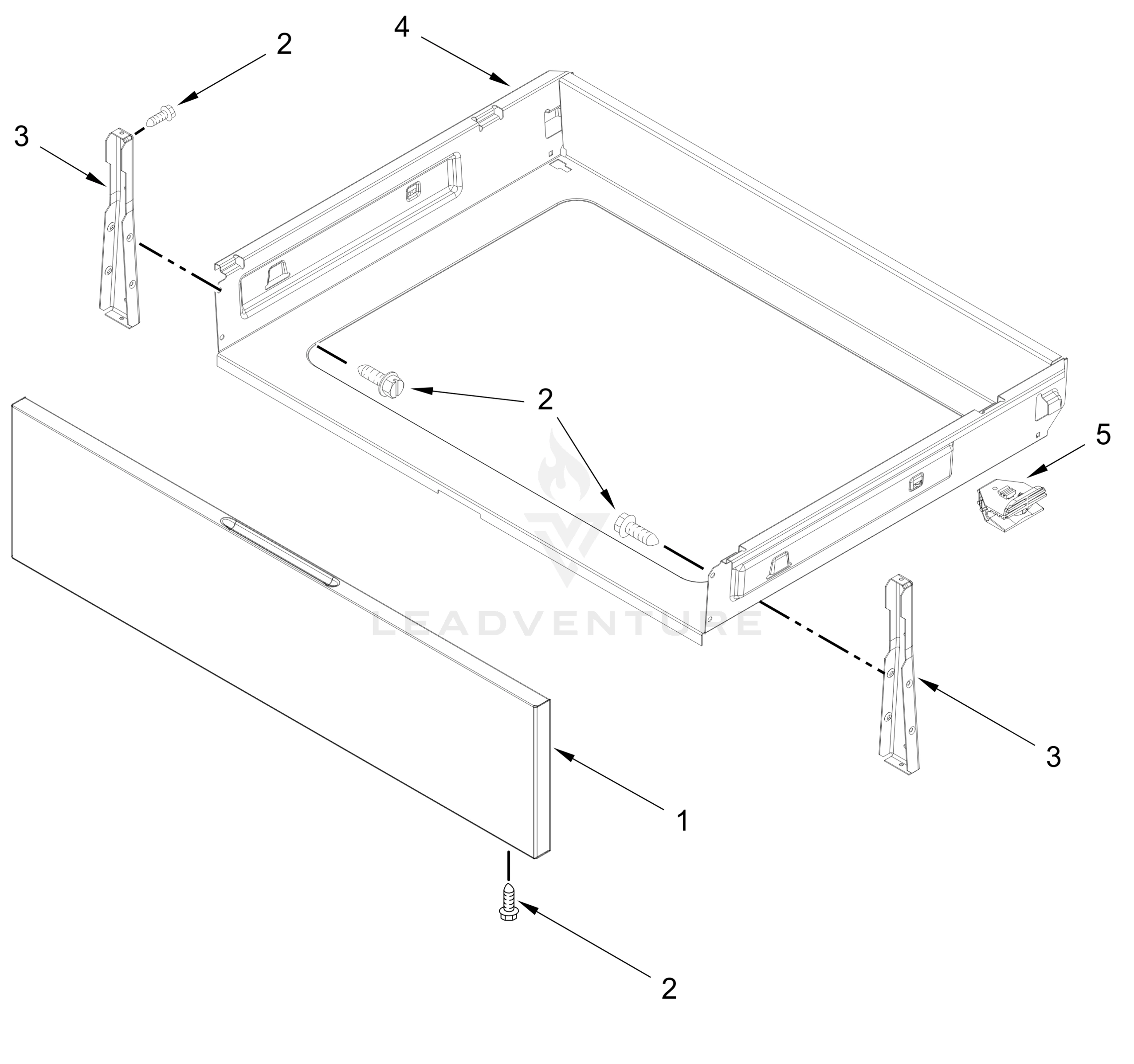 4
2
3
2
5
LEADVENTURE
3
1
2