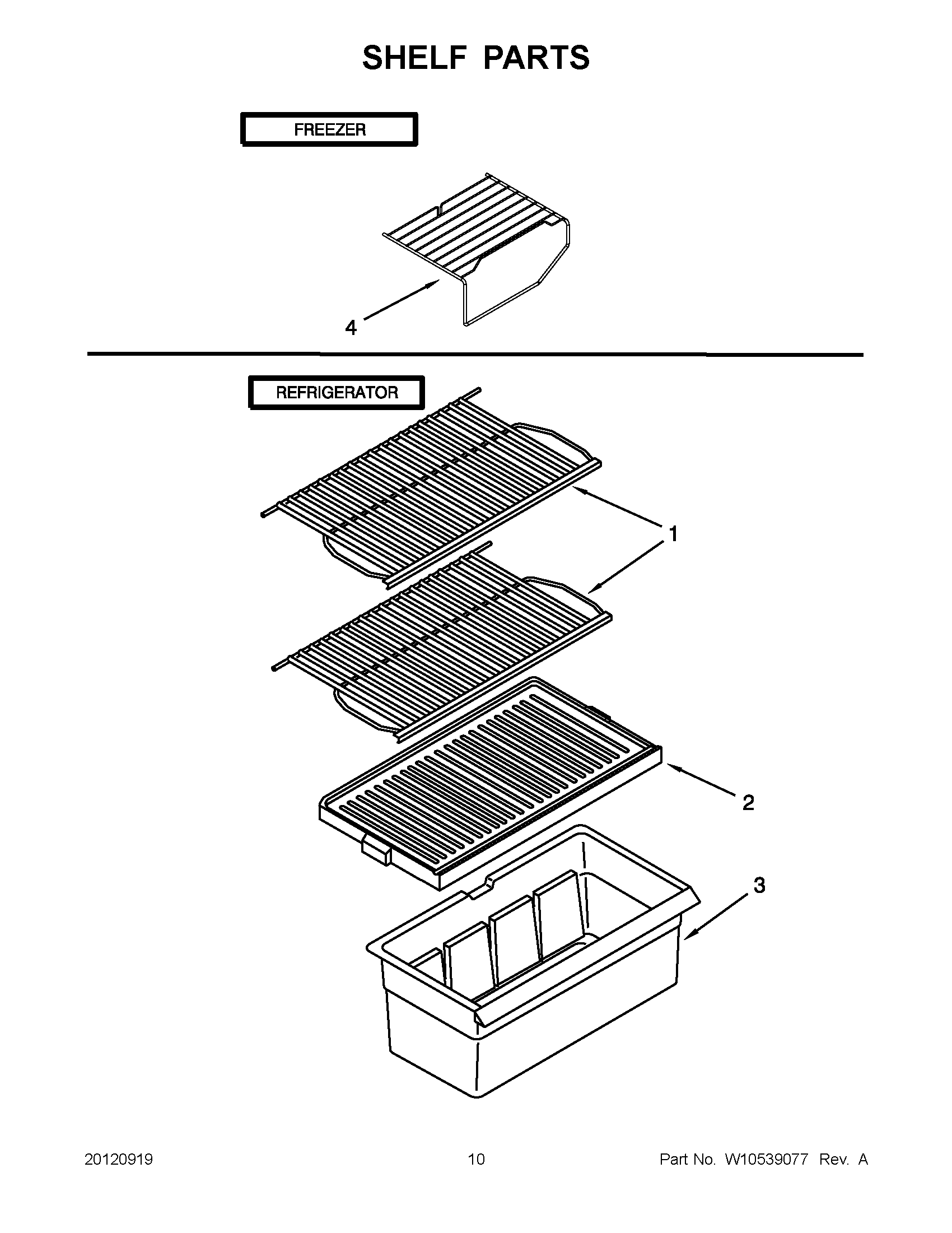 SHELF PARTS

FREEZER

4

REFRIGERATOR

1

2

3

20120919

10

Part No. W10539077 Rev. A