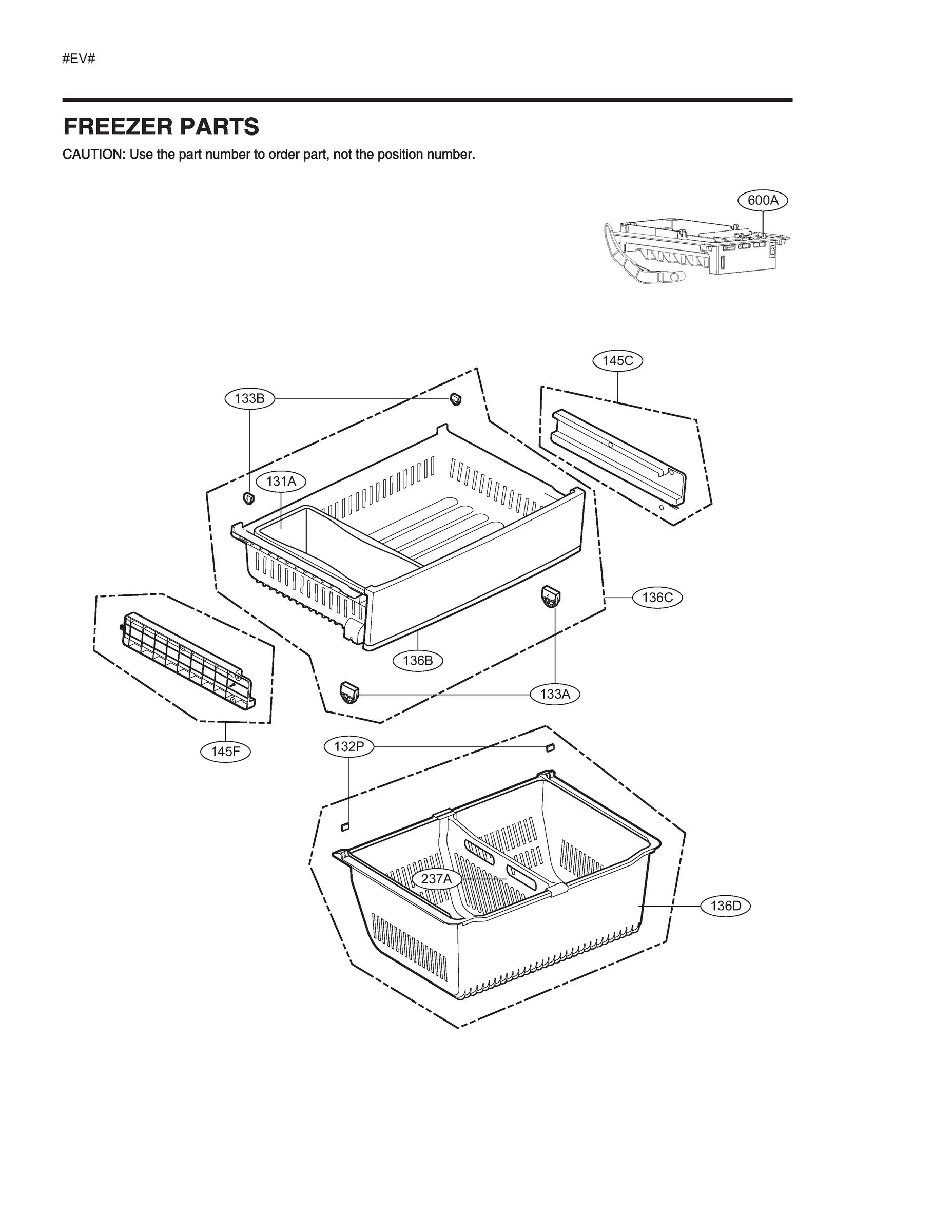 #EV#

FREEZER PARTS

CAUTION: Use the part number to order part, not the position number.

600A

145C

133B

131A

136C

136B

133A

145F

132P

237A

136D