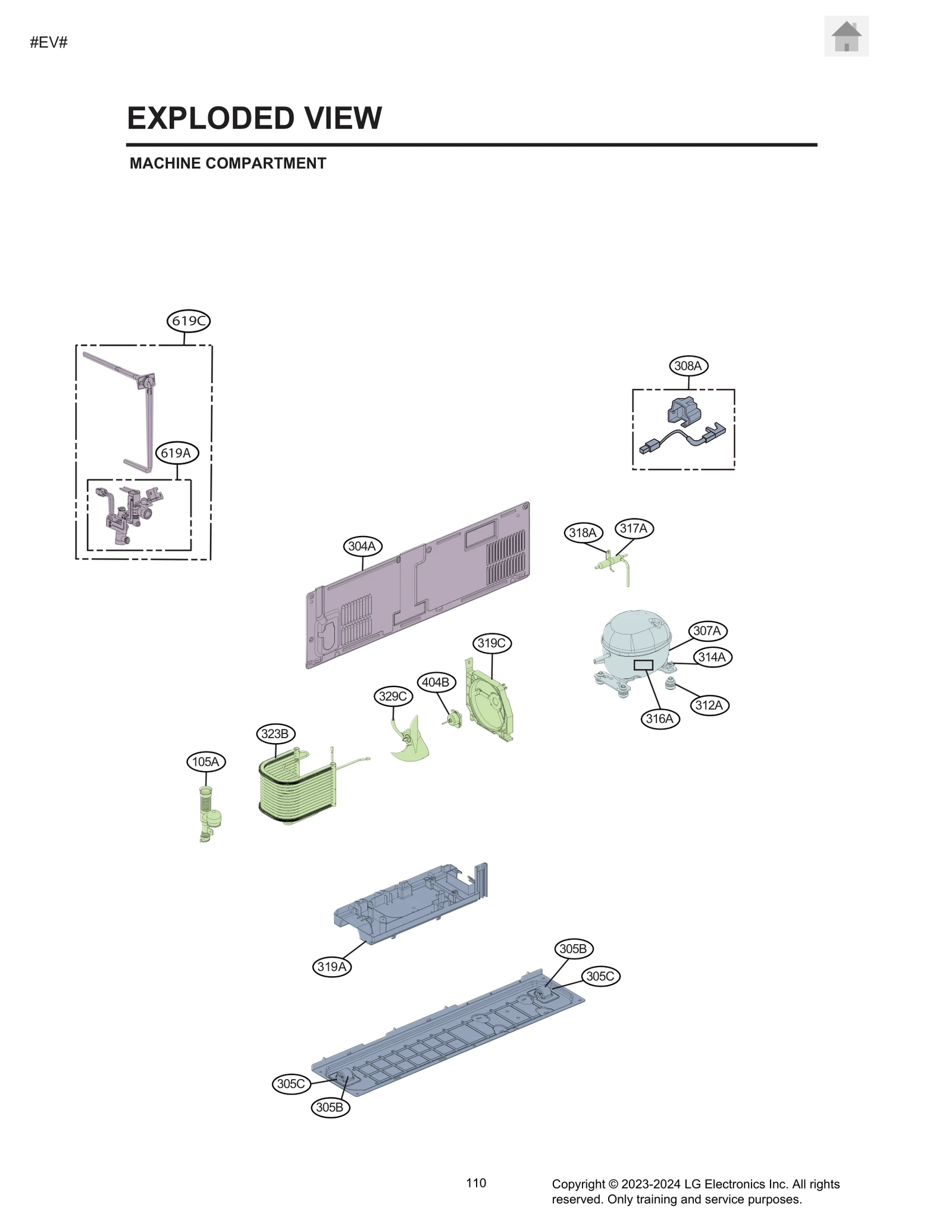 #EV#

EXPLODED VIEW

MACHINE COMPARTMENT

619C

619A

308A

304A

318A

317A

307A

314A

312A

316A

319C

404B

329C

323B

105A

319A

305B

305C

305C

305B

110

Copyright © 2023-2024 LG Electronics Inc. All rights reserved. Only training and service purposes.