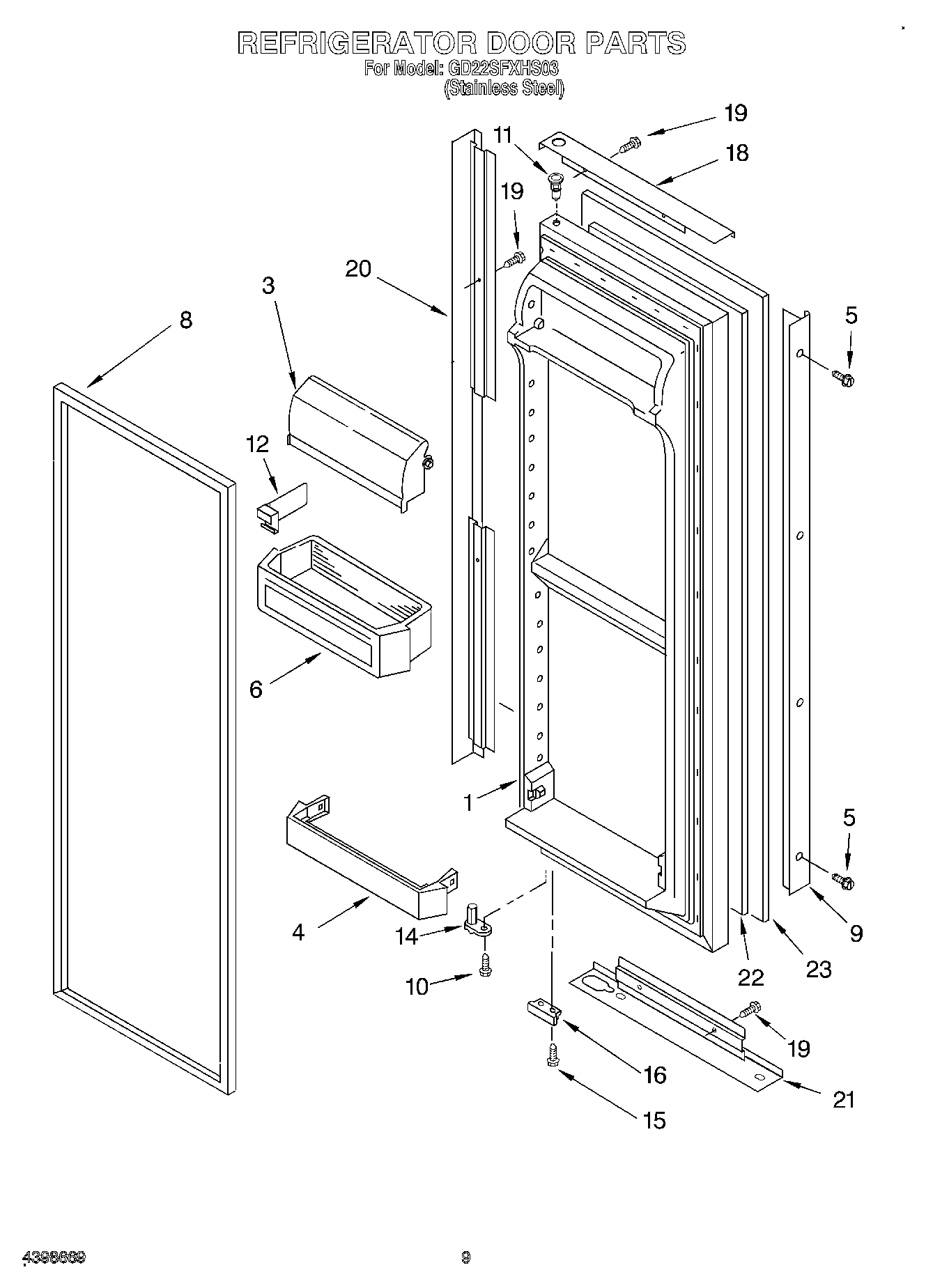 REFRIGERATOR DOOR PARTS
For Model: GD22SFXHS03
(Stainless Steel)

19
11
18
19
20
3
8
5
12
6
1
5
4
14
9
10
22
23
19
16
21
15

4398669

9