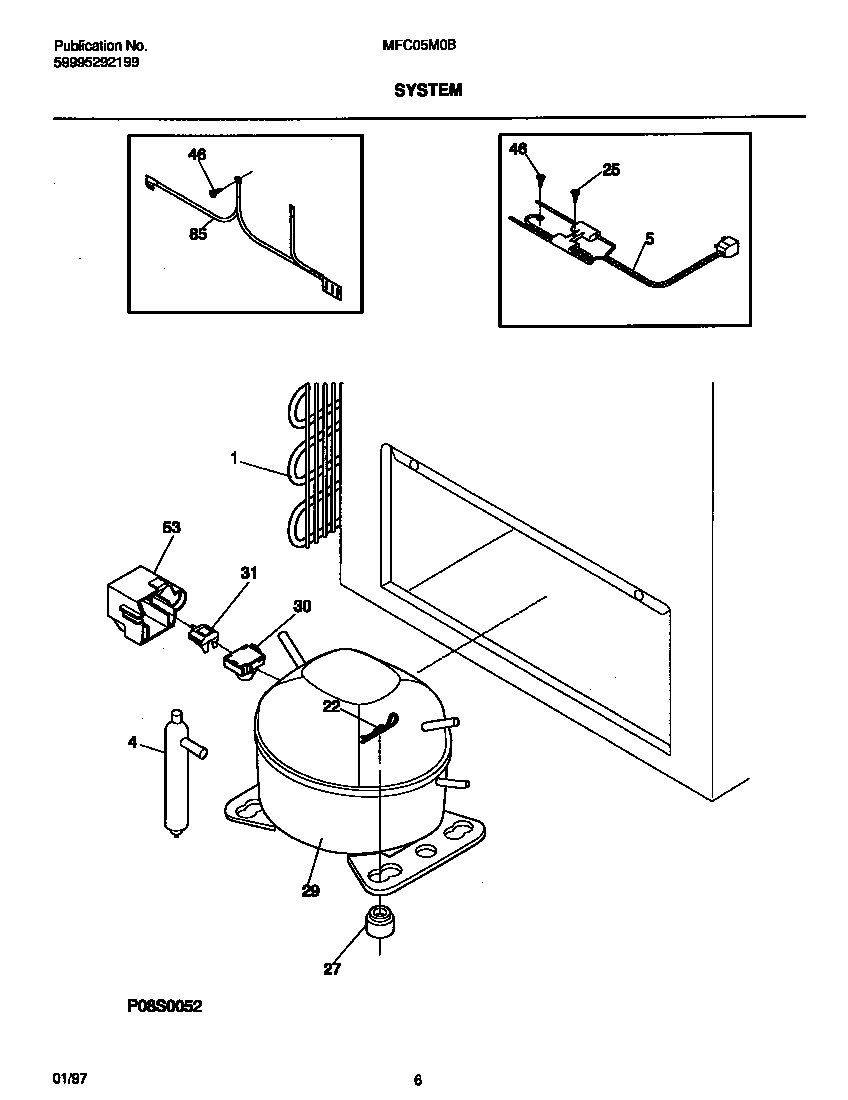 Publication No.
59995292199

MFC05M0B

SYSTEM

46
85

46
25
5

1
53
31
30
22
4
29
27

P08S0052

01/97

6