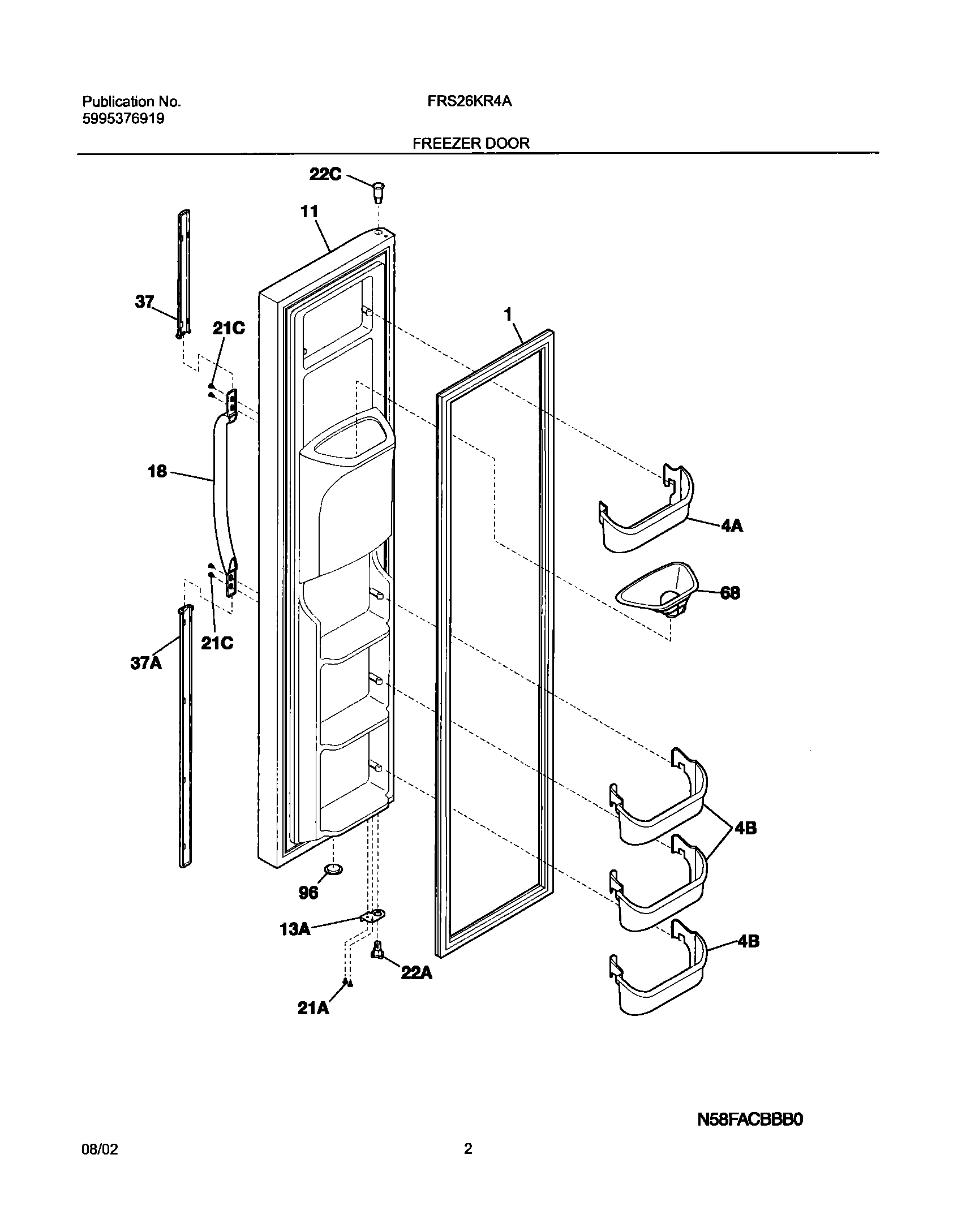 Publication No.
5995376919

FRS26KR4A

FREEZER DOOR

22C
11
37
21C
1
18
4A
68
21C
37A
4B
96
13A
4B
22A
21A

N58FACBBB0

08/02

2