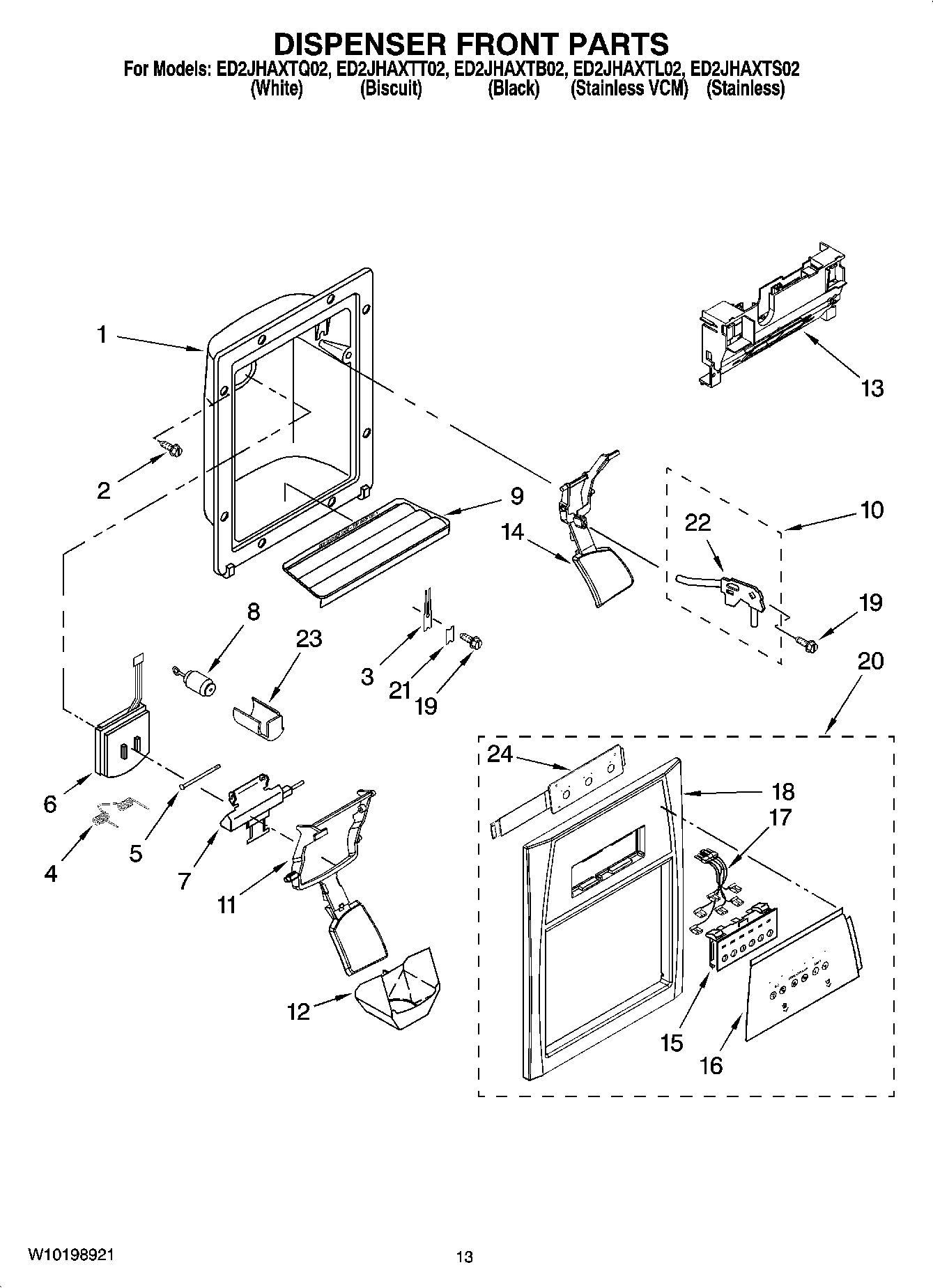 DISPENSER FRONT PARTS

For Models: ED2JHAXTQ02, ED2JHAXTT02, ED2JHAXTB02, ED2JHAXTL02, ED2JHAXTS02
(White) (Biscuit) (Black) (Stainless VCM) (Stainless)

1
13
2
9
10
14
22
19
8
23
3
21
19
20
6
5
4
7
11
24
18
17
12
15
16

W10198921

13