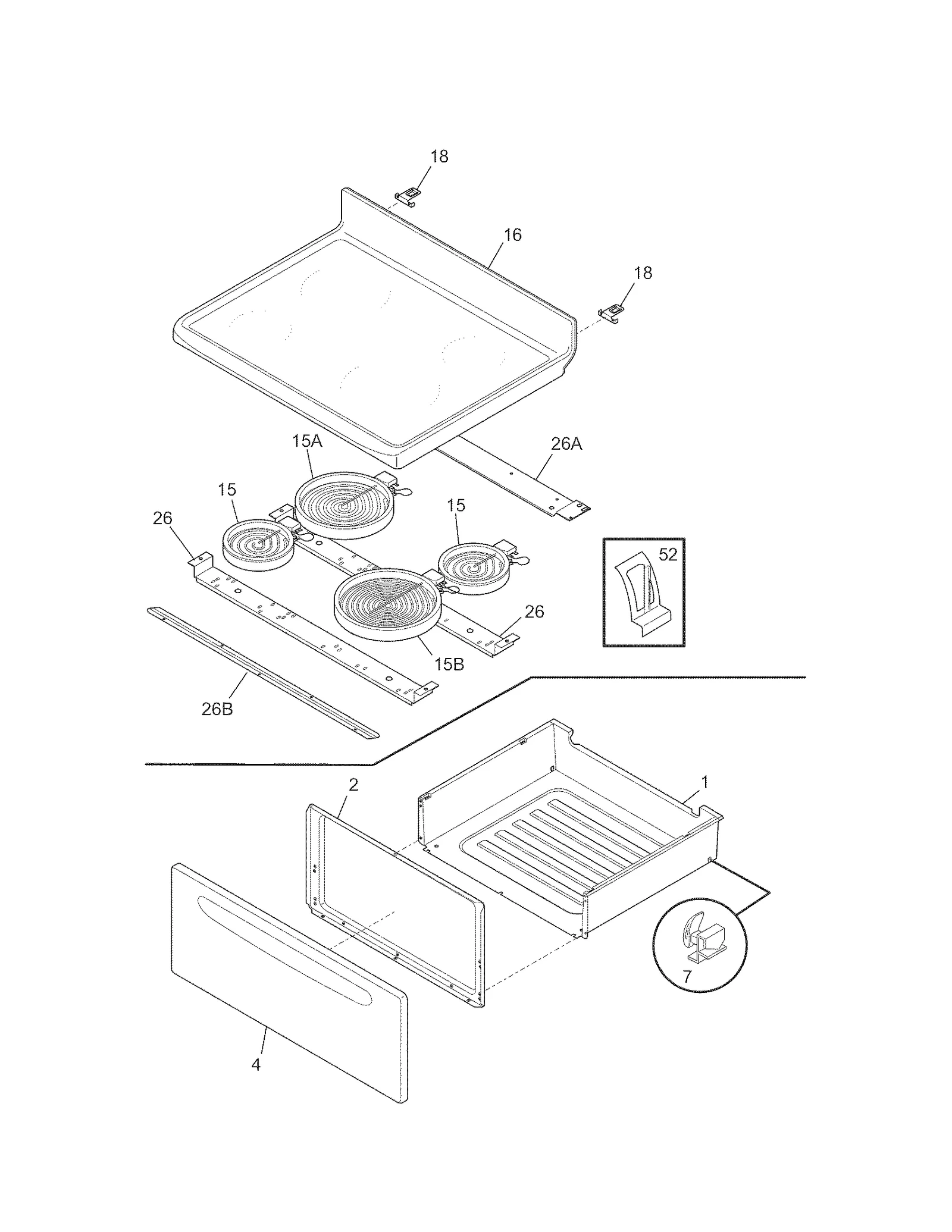 18
16
18
15A
26A
15
15
26
52
26
15B
26B
2
1
7
4