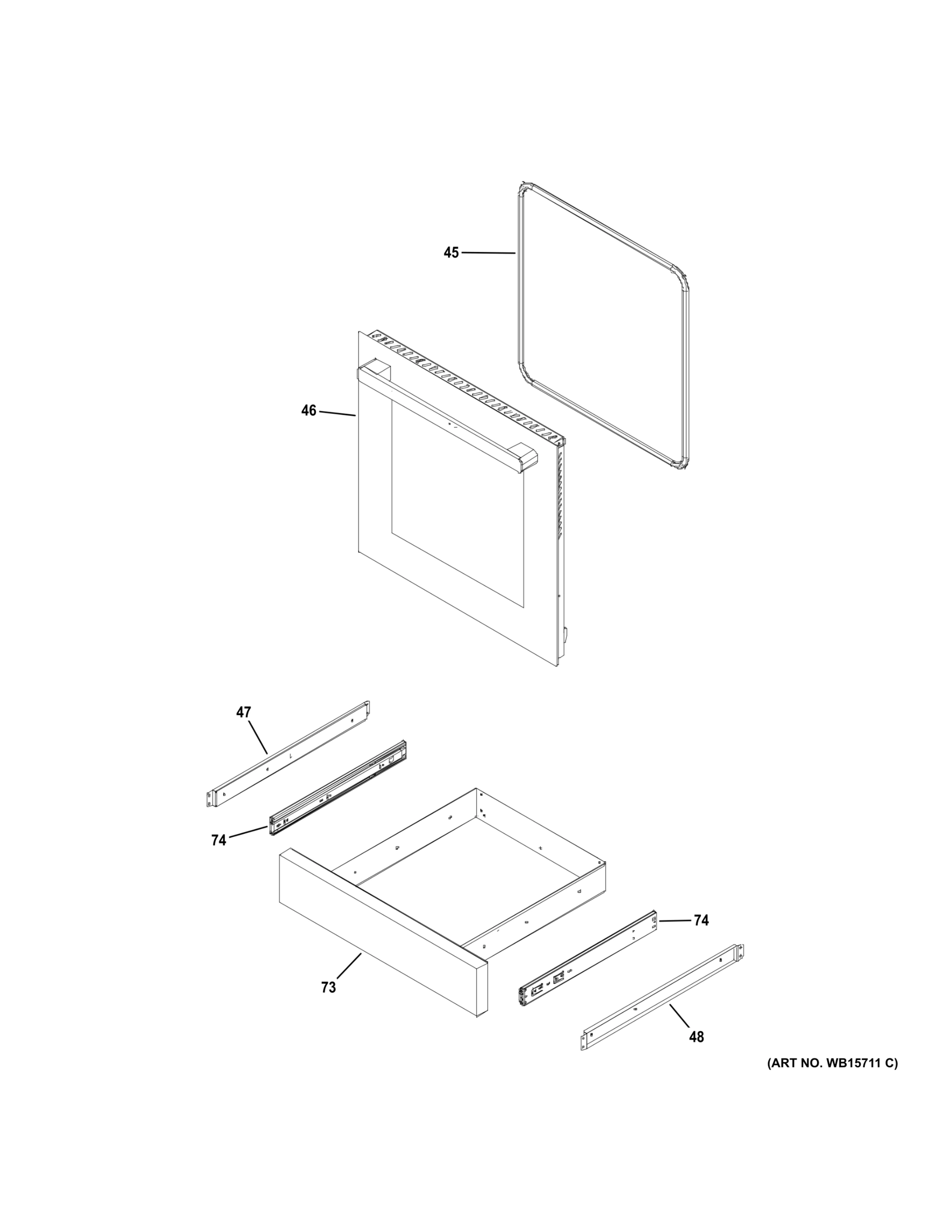 45

46

47

74

74

73

48

(ART NO. WB15711 C)