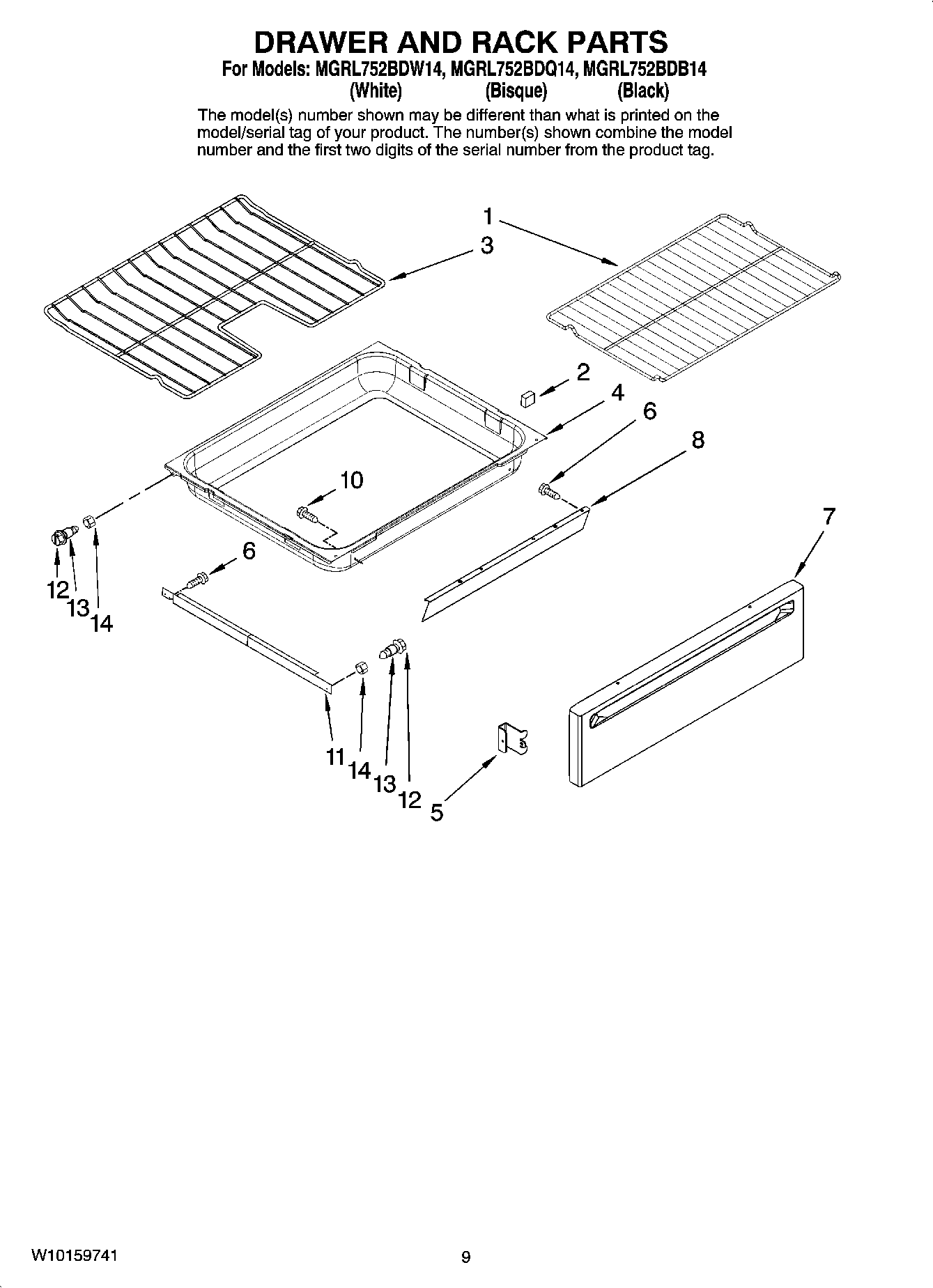 DRAWER AND RACK PARTS

For Models: MGRL752BDW14, MGRL752BDQ14, MGRL752BDB14
(White) (Bisque) (Black)

The model(s) number shown may be different than what is printed on the model/serial tag of your product. The number(s) shown combine the model number and the first two digits of the serial number from the product tag.

1
3
2
4
6
8
10
7
6
12
13
14
11
14
13
12
5

W10159741

9