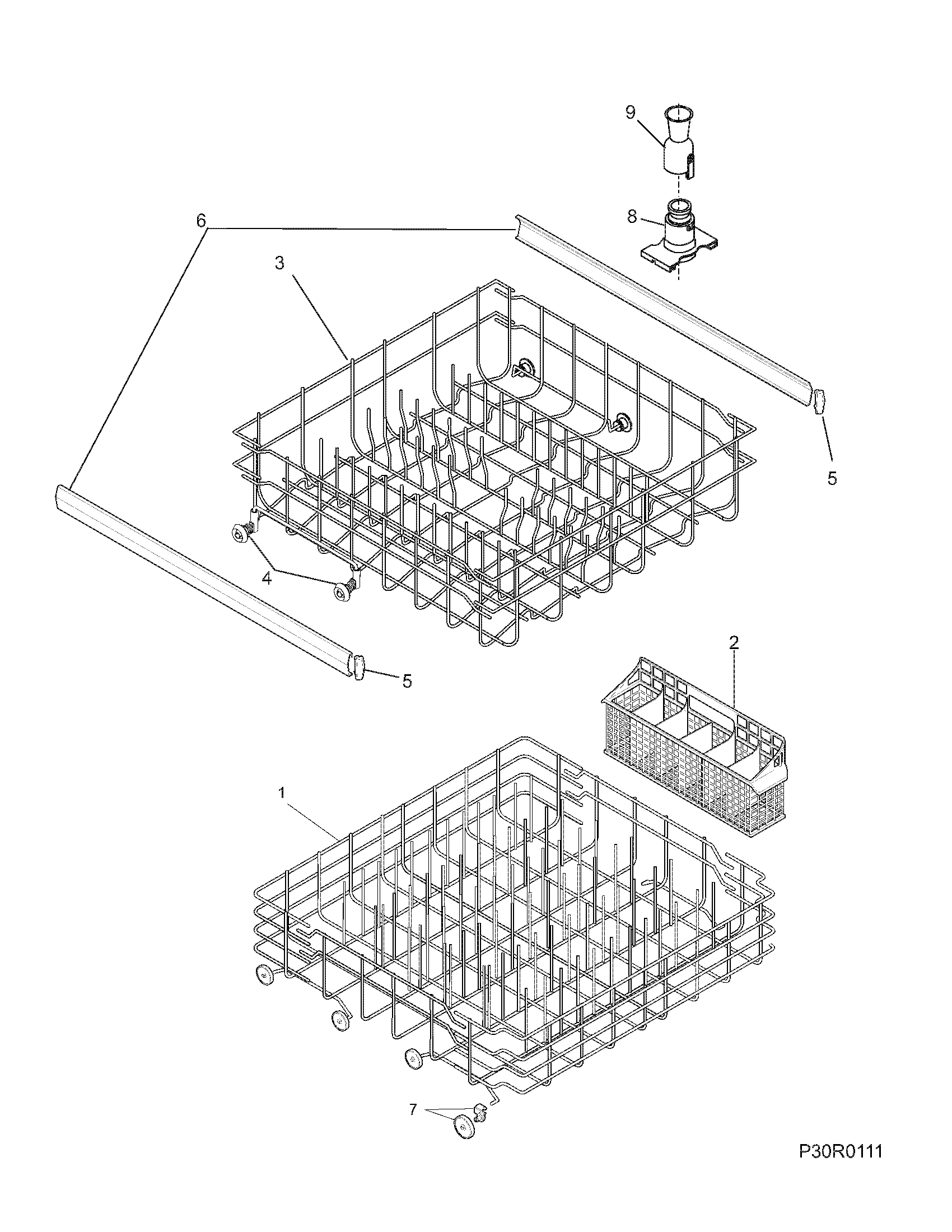 9

8

6

3

5

4

5

2

1

7

P30R0111