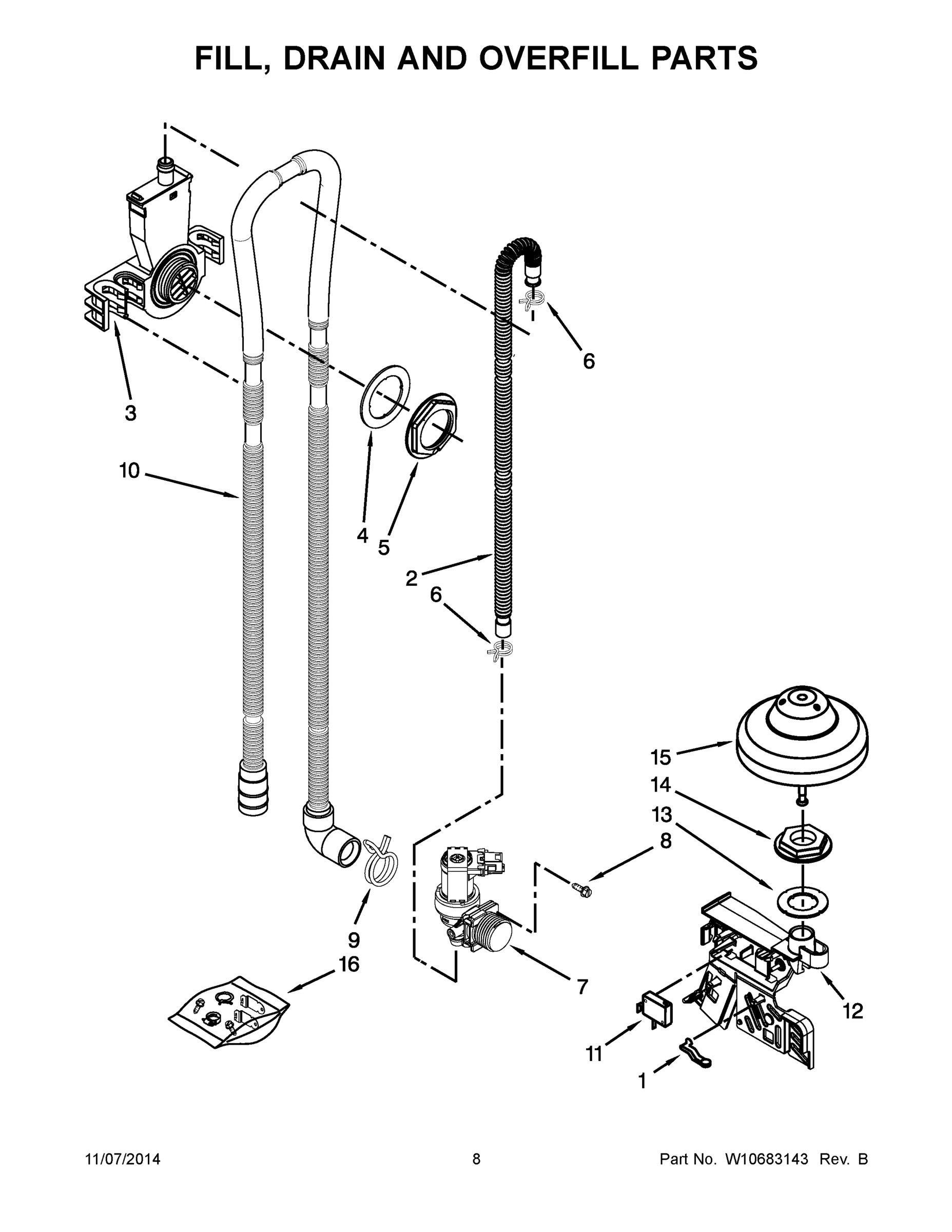 FILL, DRAIN AND OVERFILL PARTS

6

3

10

4

5

2

6

15

14

13

8

9

16

7

12

11

1

11/07/2014

8

Part No. W10683143 Rev. B