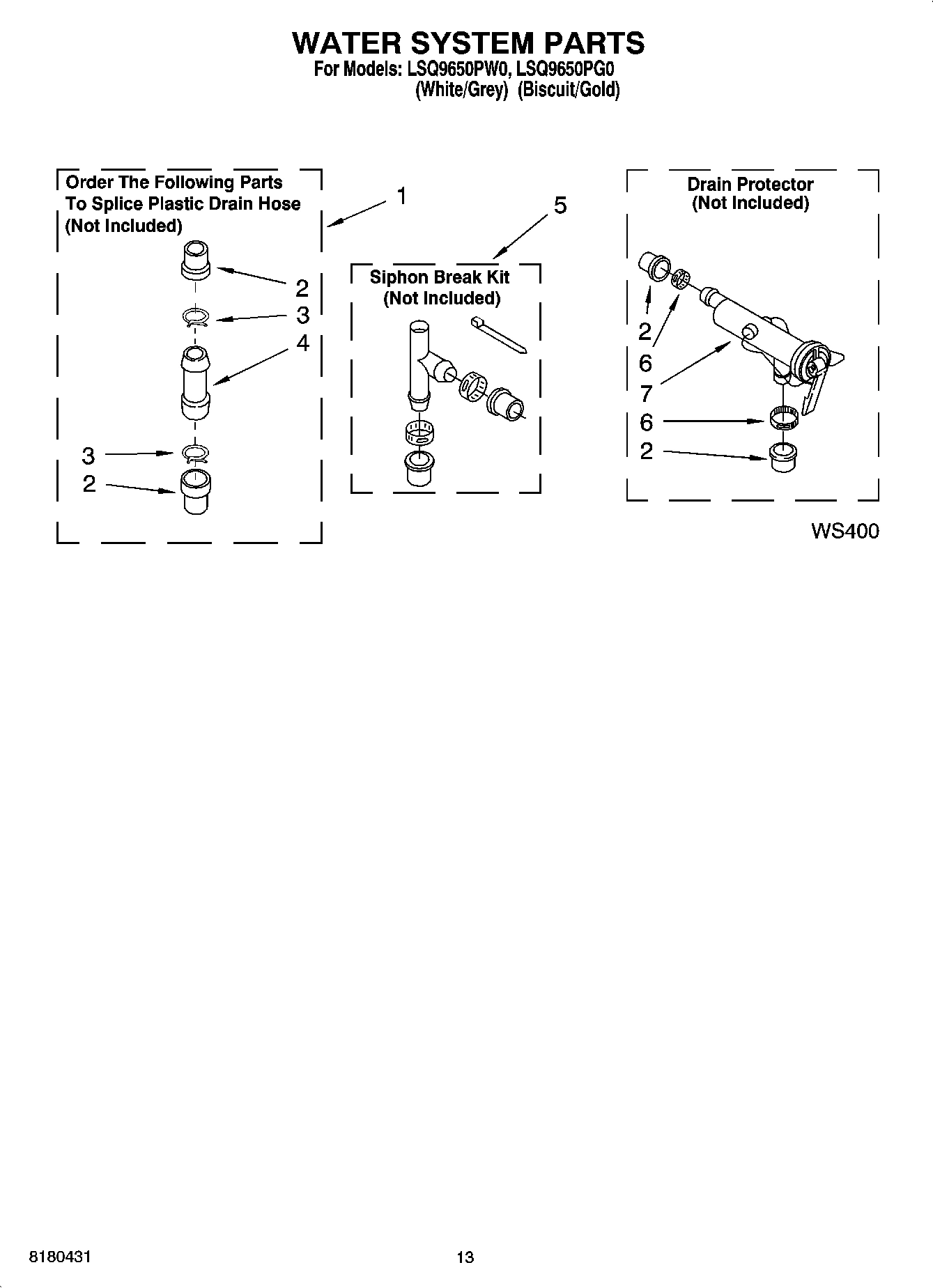 WATER SYSTEM PARTS
For Models: LSQ9650PW0, LSQ9650PG0
(White/Grey) (Biscuit/Gold)

Order The Following Parts To Splice Plastic Drain Hose (Not Included)

1

2

3

4

3

2

5

Siphon Break Kit (Not Included)

Drain Protector (Not Included)

2

6

7

6

2

WS400

8180431

13