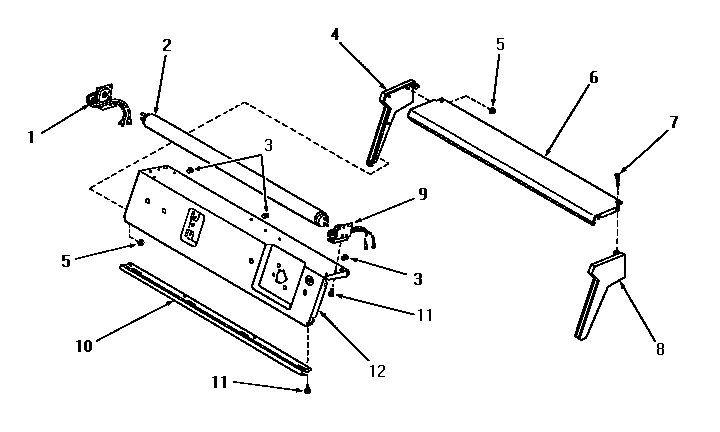 2
4
5
6
1
7
3
9
5
3
11
10
12
8
11