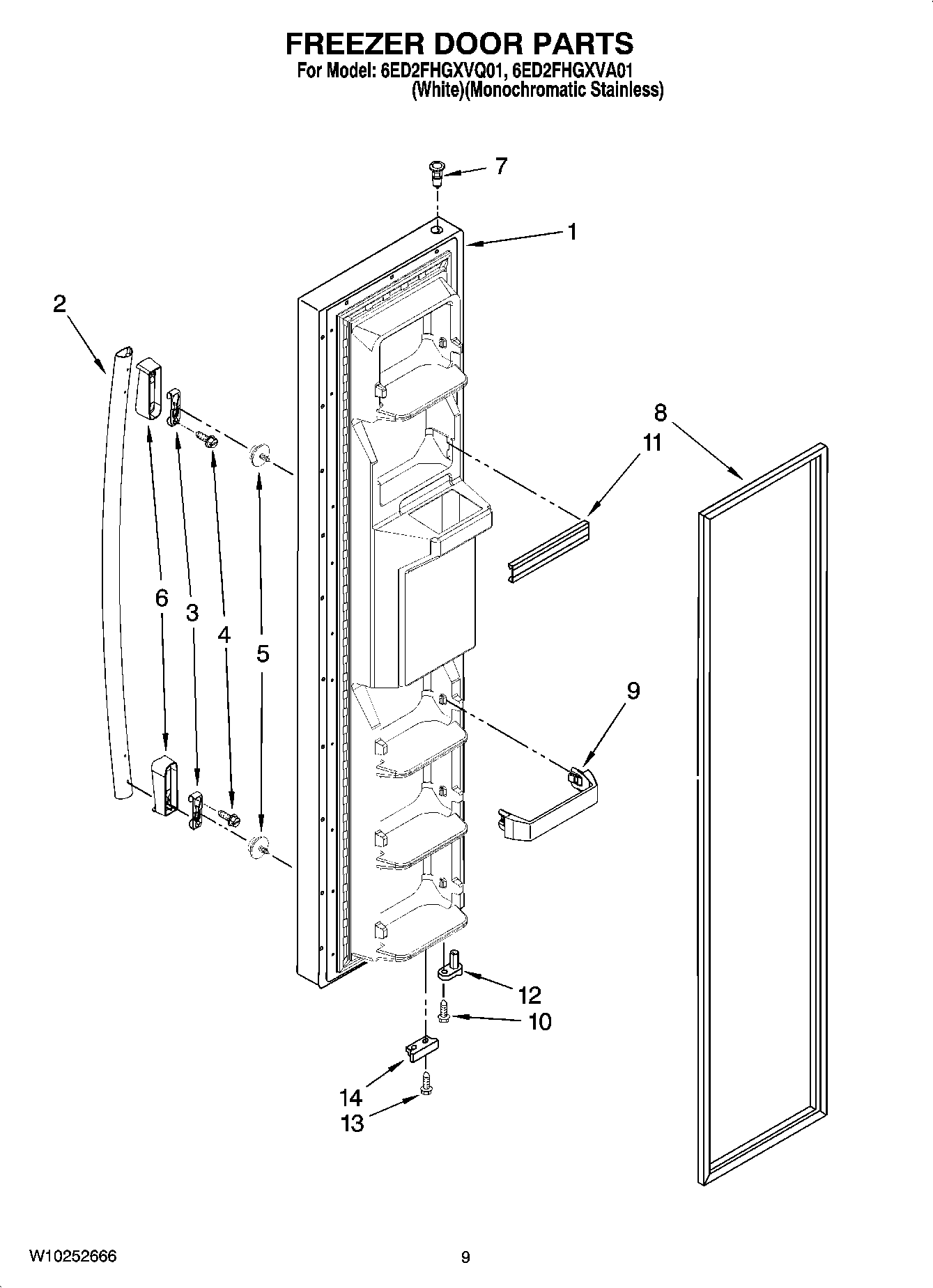 FREEZER DOOR PARTS
For Model: 6ED2FHGXVQ01, 6ED2FHGXVA01
(White)(Monochromatic Stainless)

7
1
2
8
11
6
3
4
5
9
12
10
14
13

W10252666
9