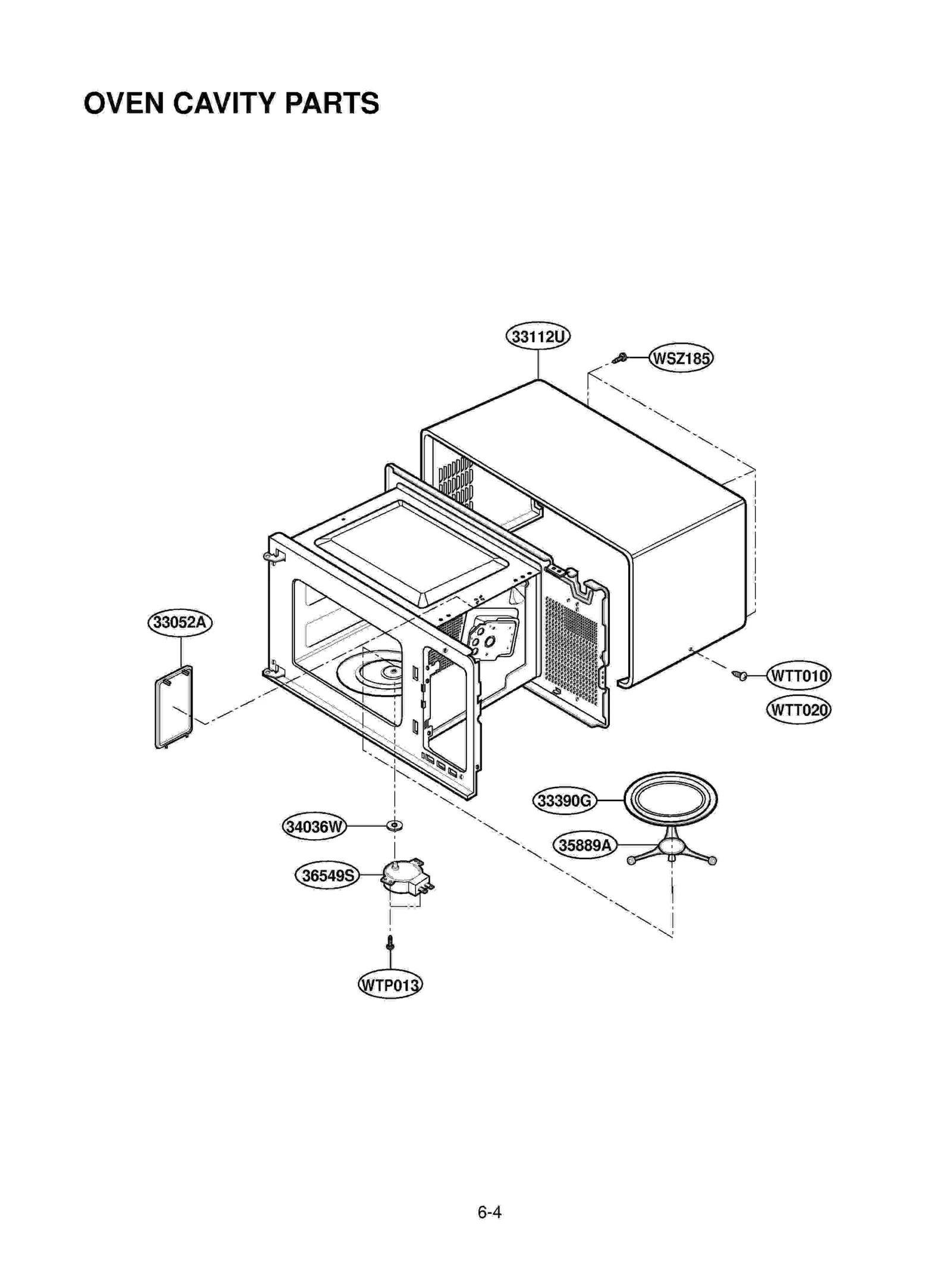 OVEN CAVITY PARTS

33112U

WSZ185

33052A

WTT010

WTT020

33390G

34036W

35889A

36549S

WTP013

6-4