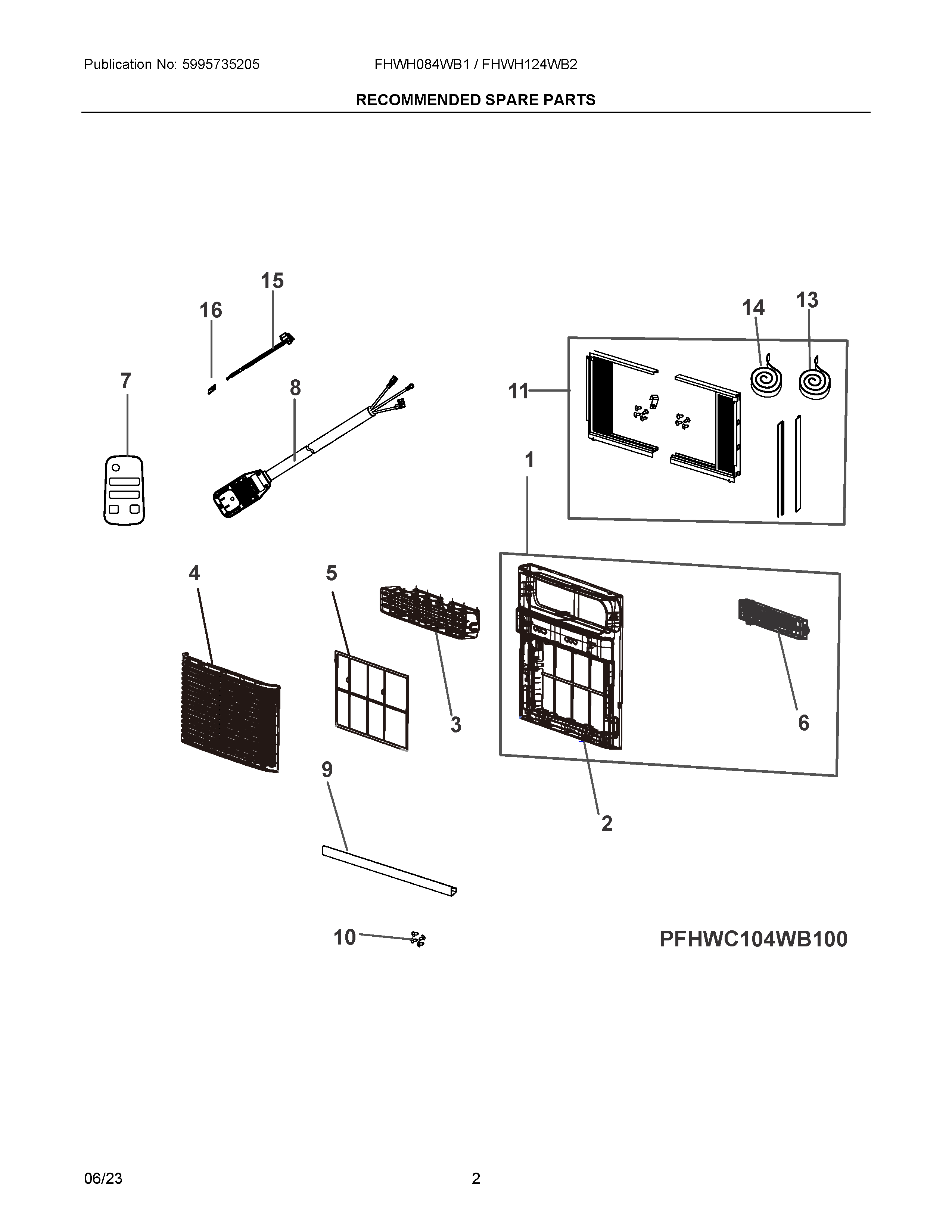 Publication No: 5995735205 FHWH084WB1 / FHWH124WB2

RECOMMENDED SPARE PARTS

15
16
14
13
7
8
11
1
4
5
3
6
9
2
10
PFHWC104WB100

06/23 2