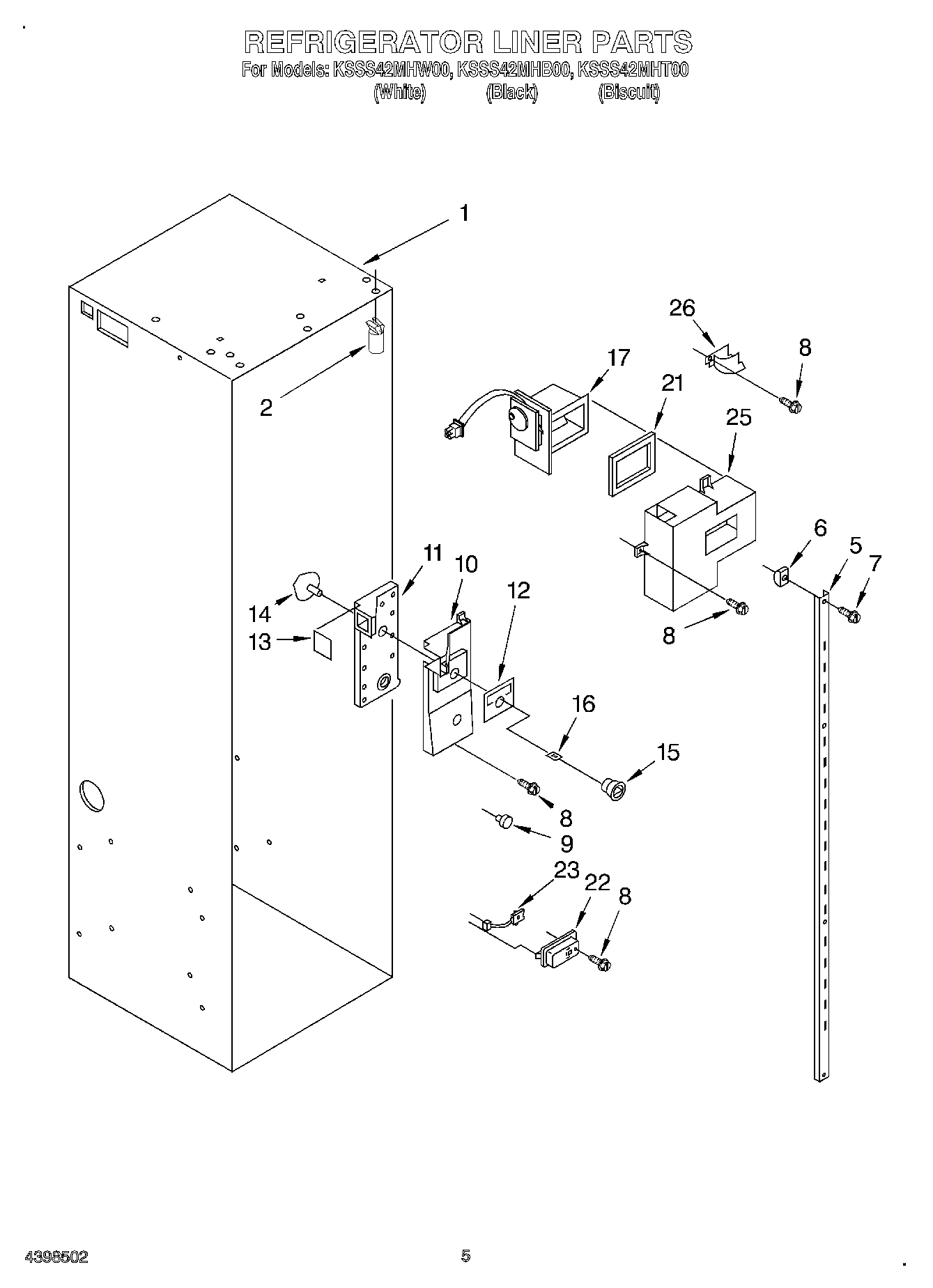 REFRIGERATOR LINER PARTS
For Models: KSSS42MHW00, KSSS42MHB00, KSSS42MHT00
(White) (Black) (Biscuit)

1
2
26
8
17
21
25
6
5
7
11
10
12
14
13
8
16
15
8
9
23
22
8

4398502
5