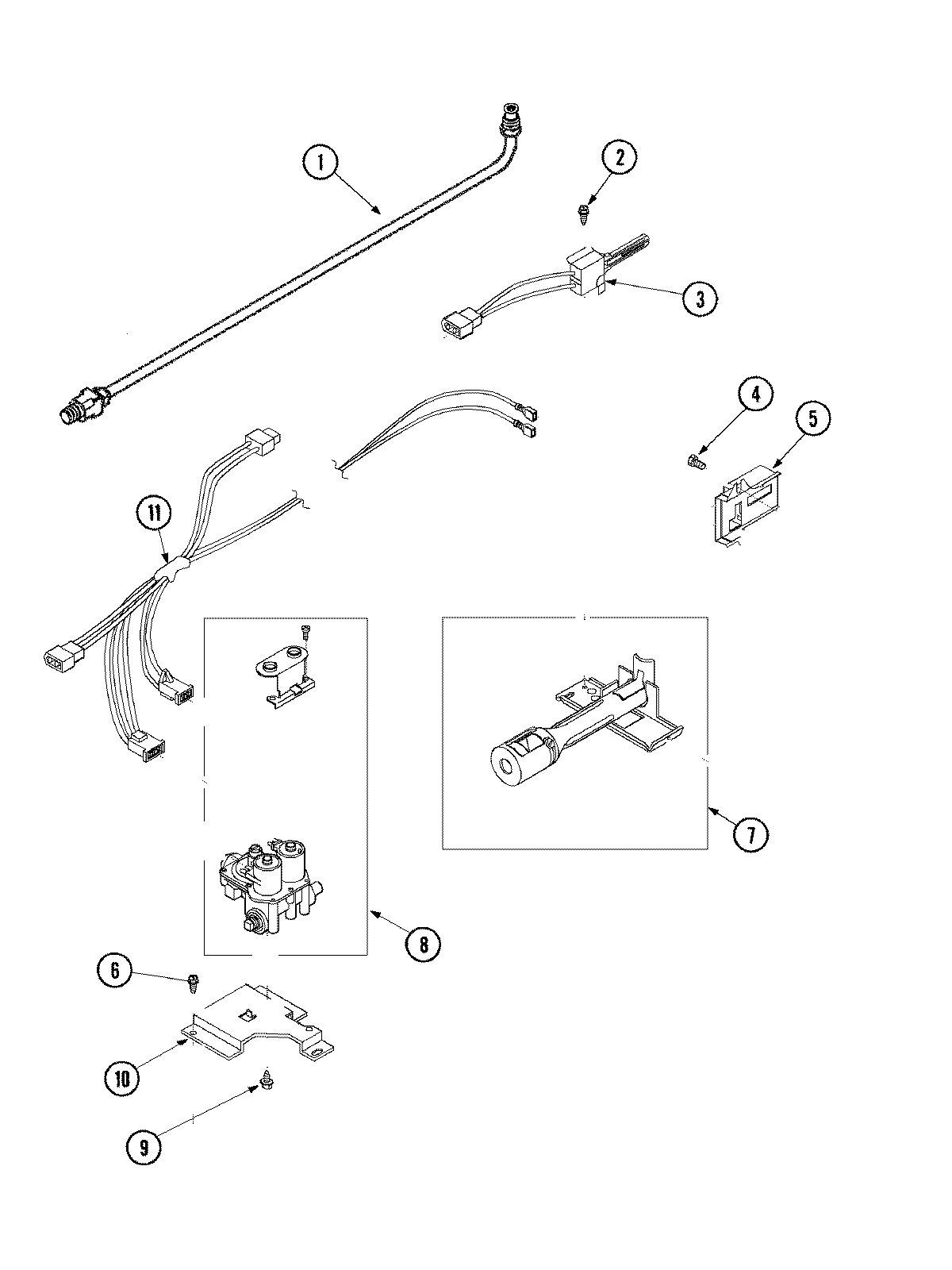 1
2
3
4
5
11
7
8
6
10
9