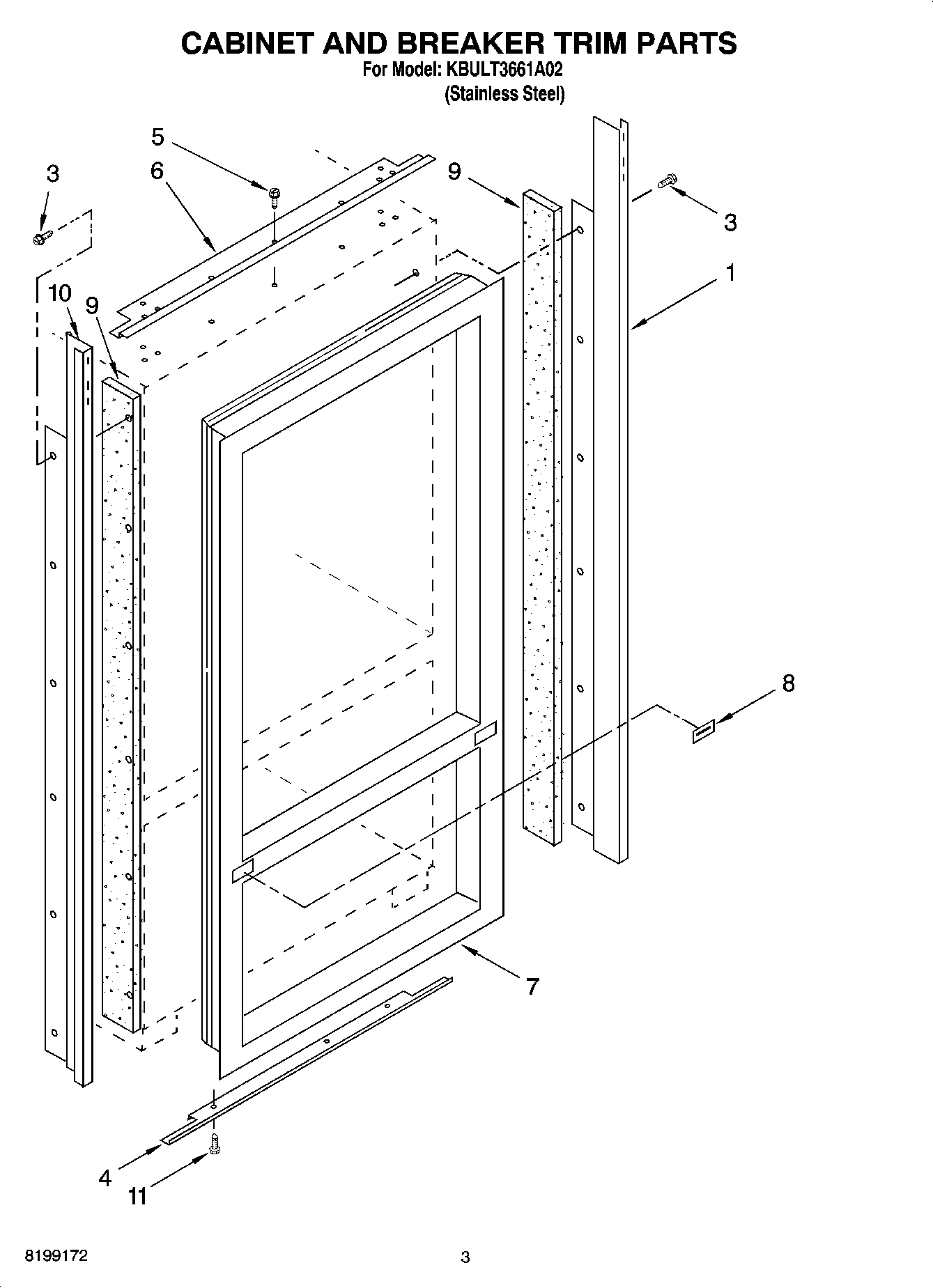 CABINET AND BREAKER TRIM PARTS
For Model: KBULT3661A02
(Stainless Steel)

5
3
6
9
3
1
10
9
8
7
4
11

8199172
3