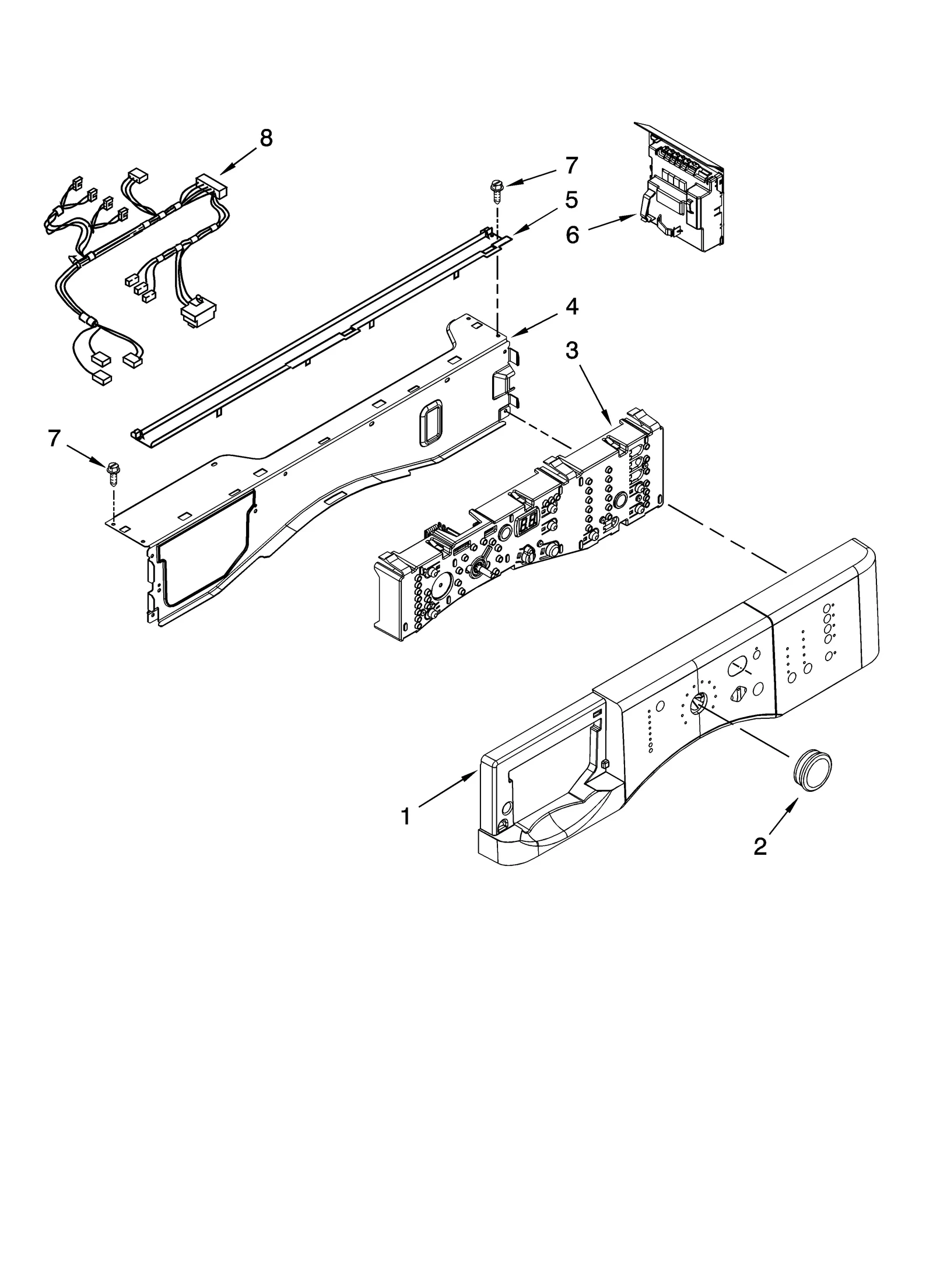 8
7
5
6
4
3
7
1
2