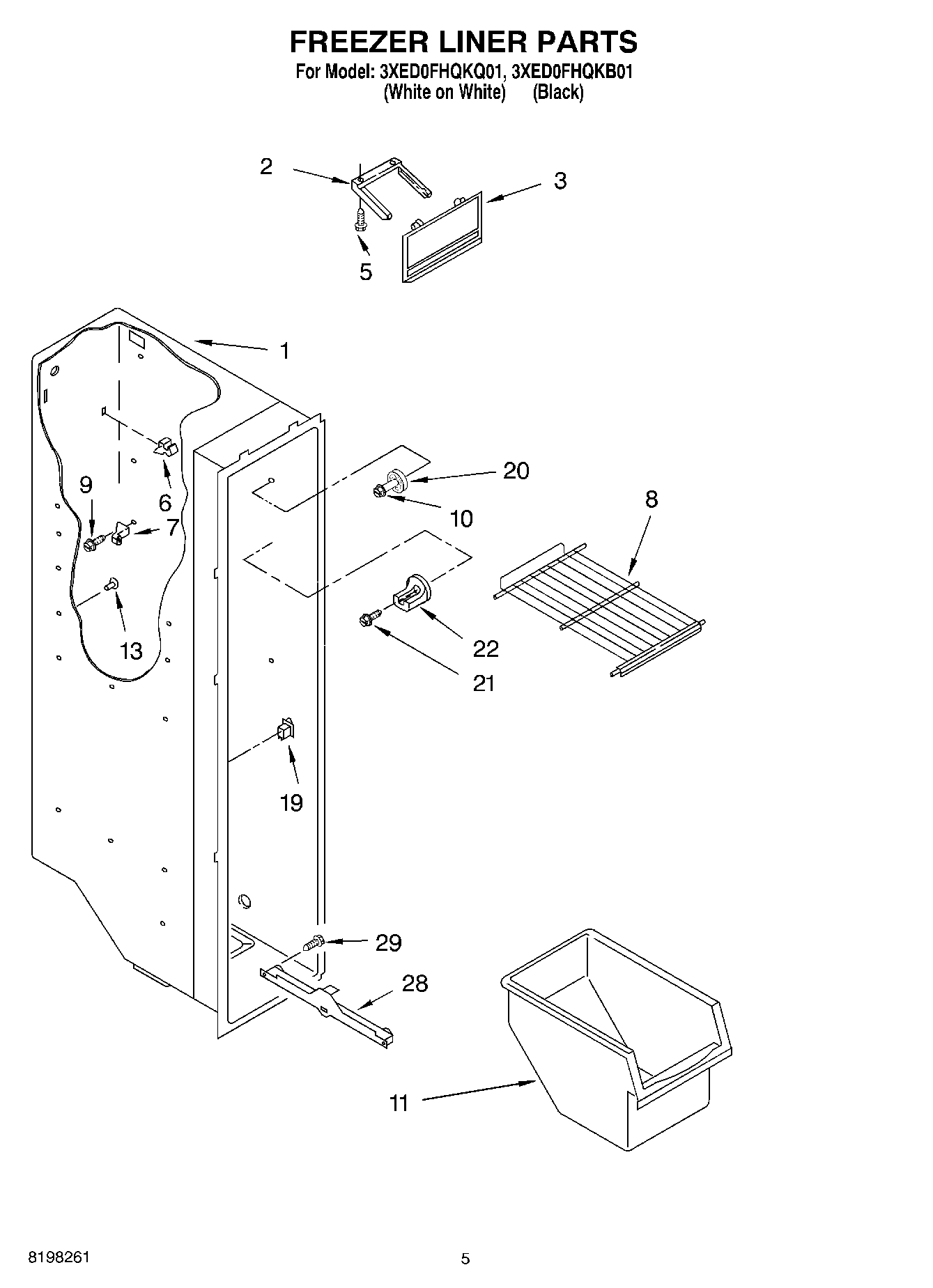 FREEZER LINER PARTS
For Model: 3XED0FHQKQ01, 3XED0FHQKB01
(White on White) (Black)

2
3
5
1
20
10
8
9
6
7
13
22
21
19
29
28
11

8198261
5