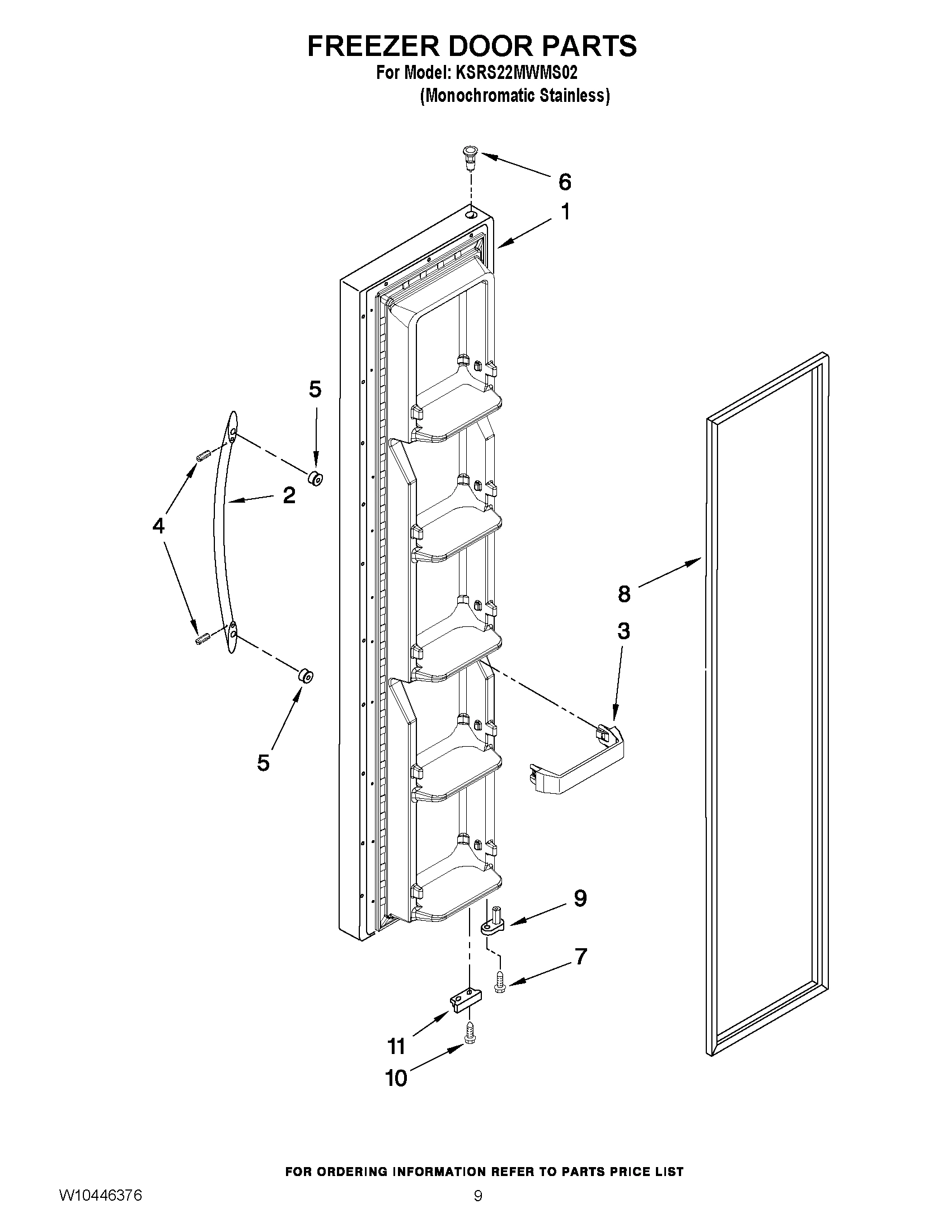 FREEZER DOOR PARTS
For Model: KSRS22MWMS02
(Monochromatic Stainless)

6
1
5
2
4
8
3
5
9
7
11
10

FOR ORDERING INFORMATION REFER TO PARTS PRICE LIST

W10446376

9