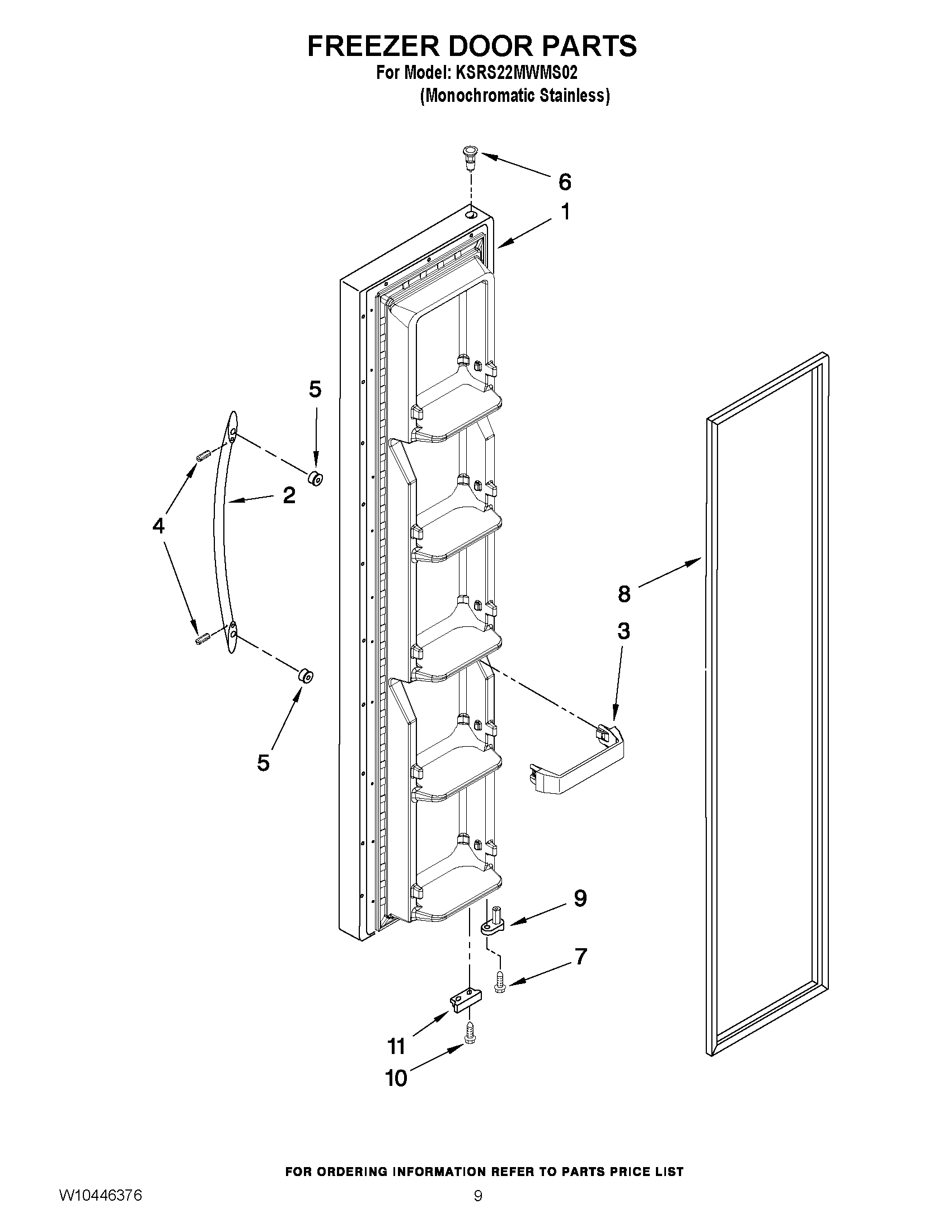 FREEZER DOOR PARTS
For Model: KSRS22MWMS02
(Monochromatic Stainless)

6
1
5
2
4
8
3
5
9
7
11
10

FOR ORDERING INFORMATION REFER TO PARTS PRICE LIST

W10446376
9