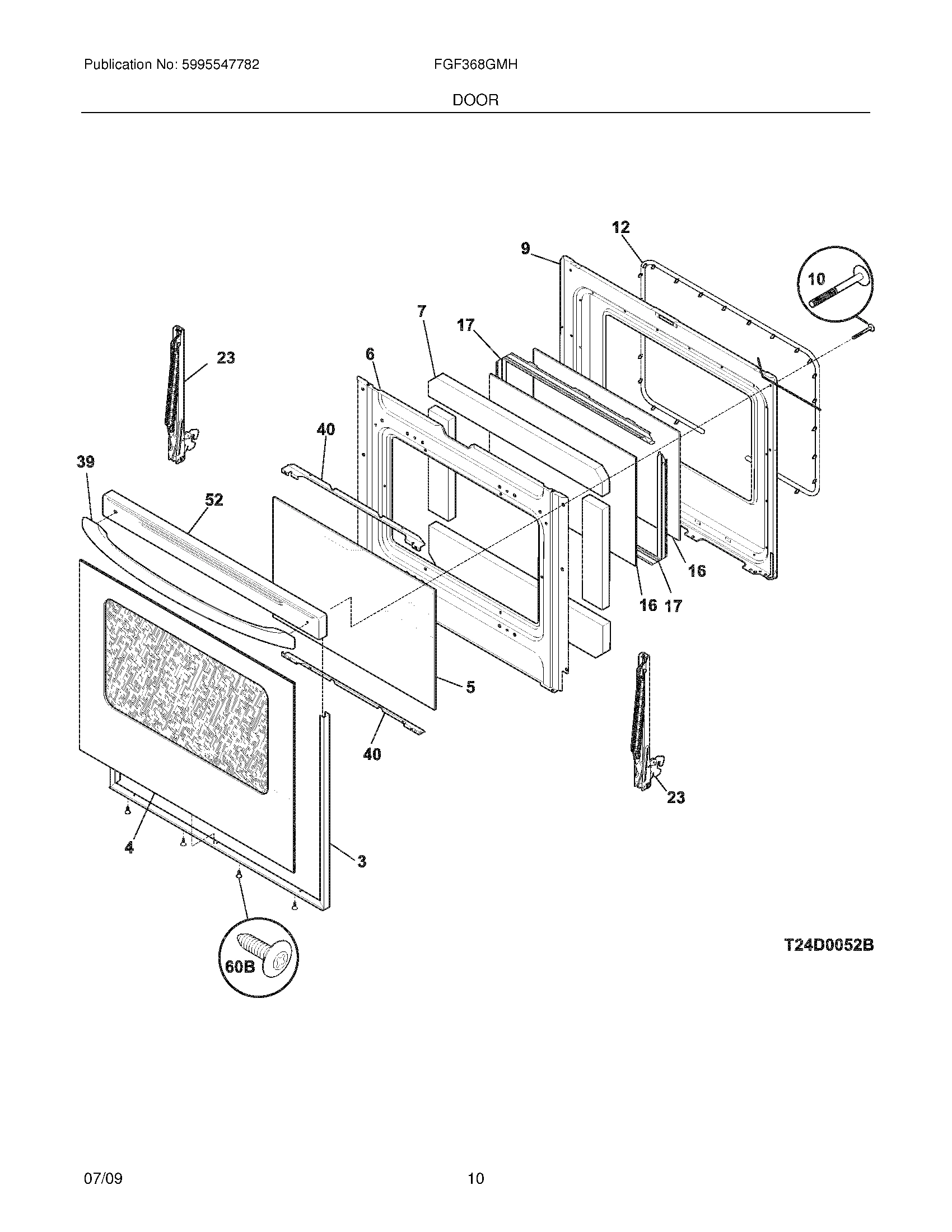 Publication No: 5995547782

FGF368GMH

DOOR

12
9
10
7
17
23
6
40
39
52
16
16 17
5
40
23
4
3
60B
T24D0052B

07/09

10