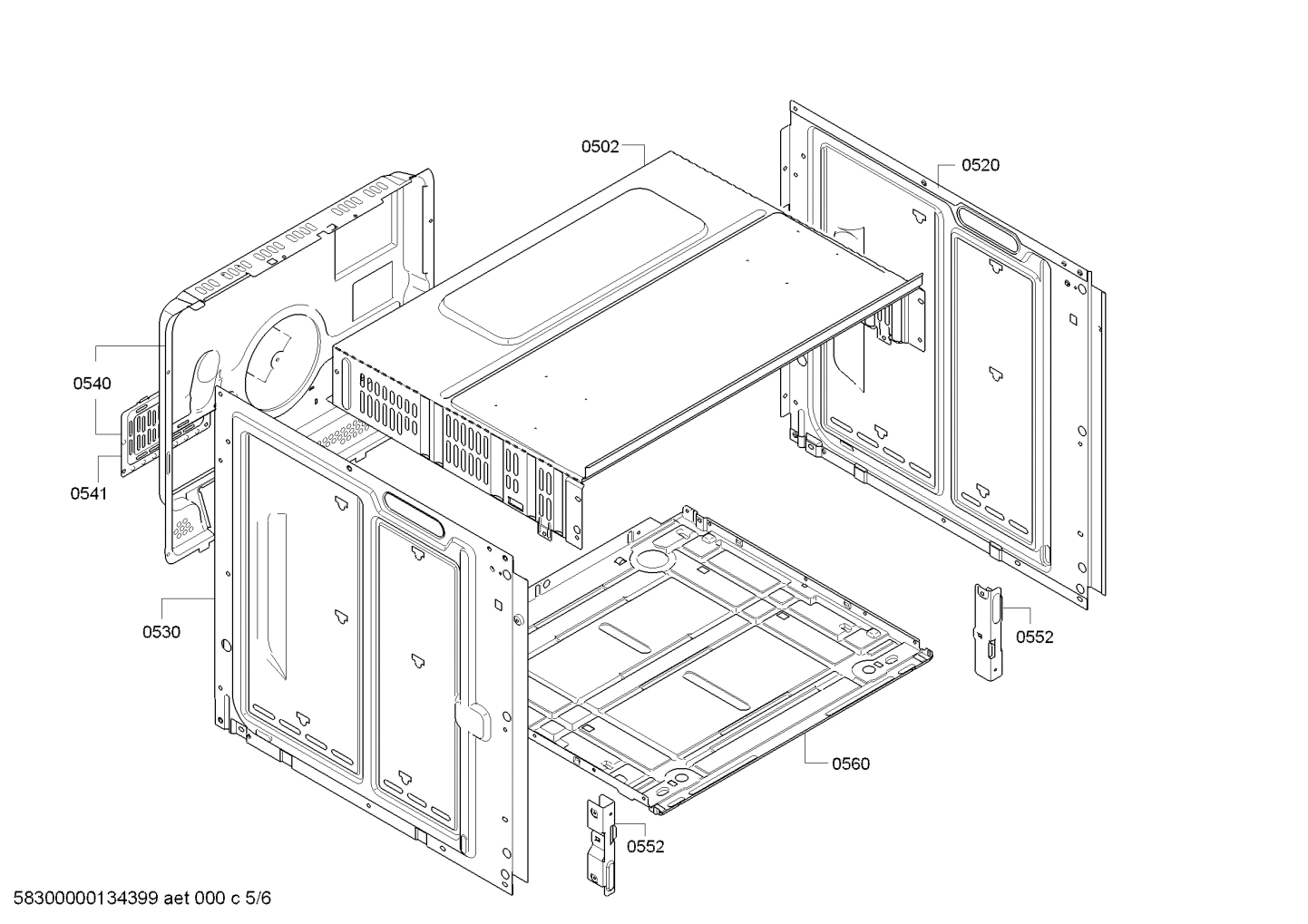 0502

0520

0540

0541

0530

0552

0560

0552

58300000134399 aet 000 c 5/6