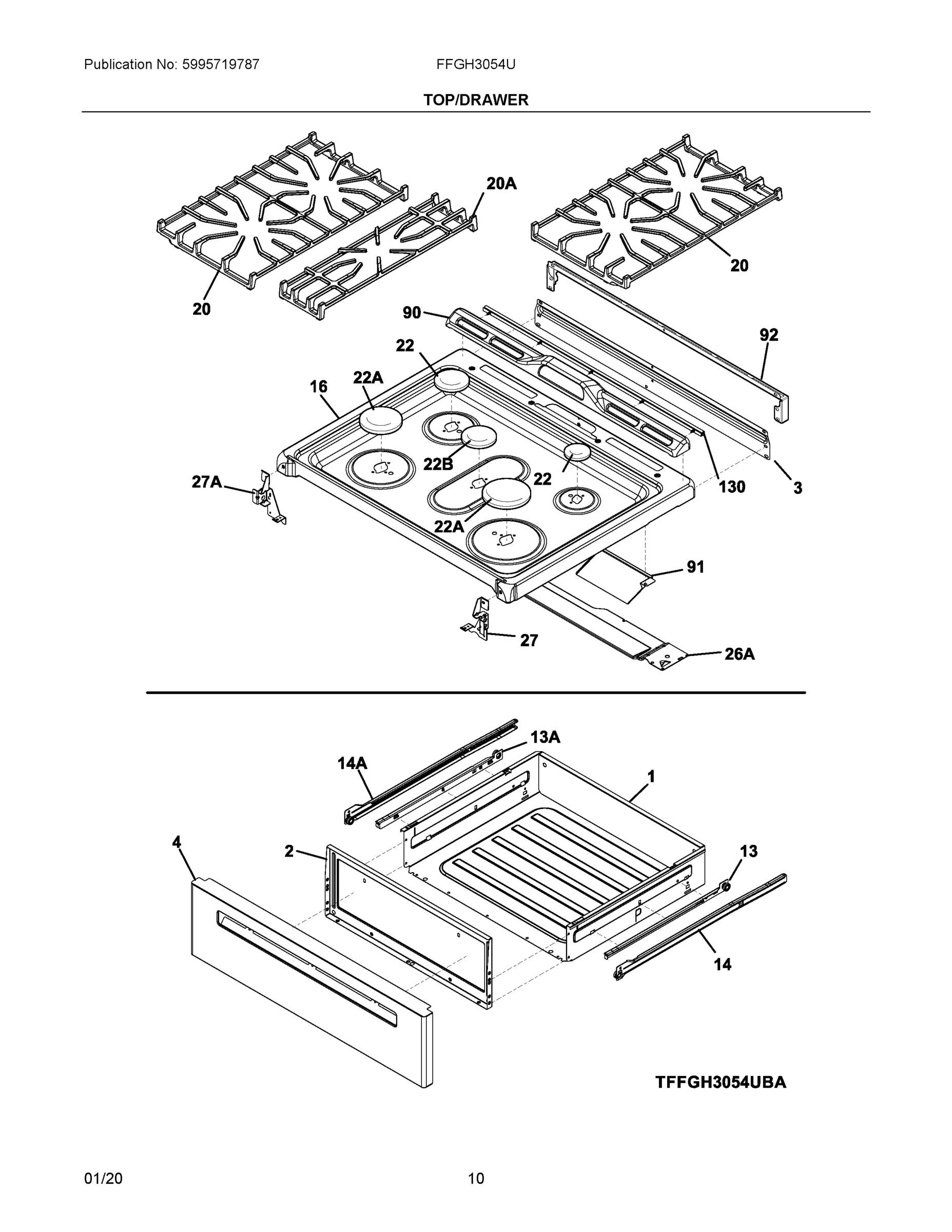 Publication No: 5995719787

FFGH3054U

TOP/DRAWER

20A

20

20

90

92

22

22A

16

22B

22

27A

130

3

22A

91

27

26A

13A

14A

1

4

2

13

14

TFFGH3054UBA

01/20

10