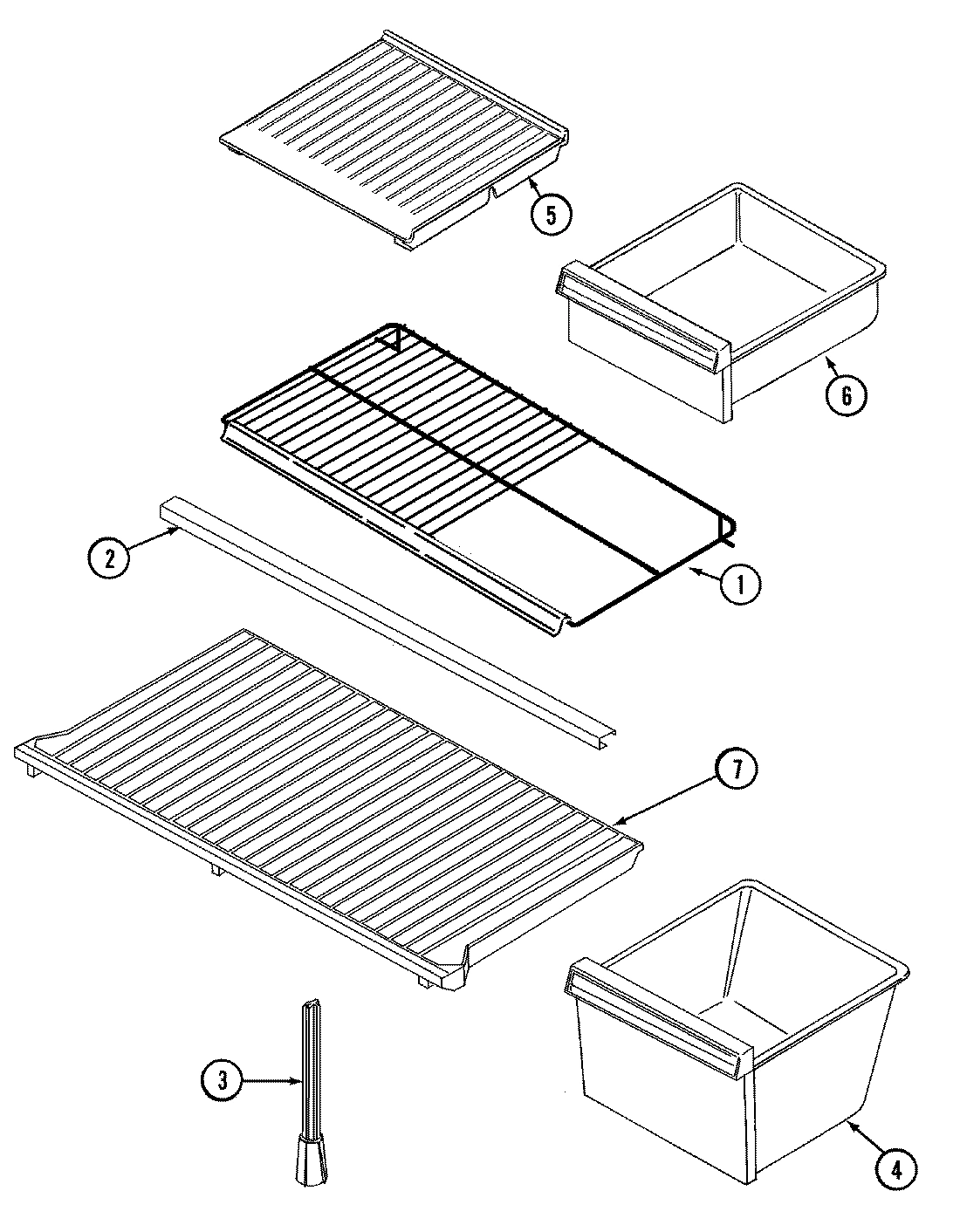 5
6
2
1
7
3
4