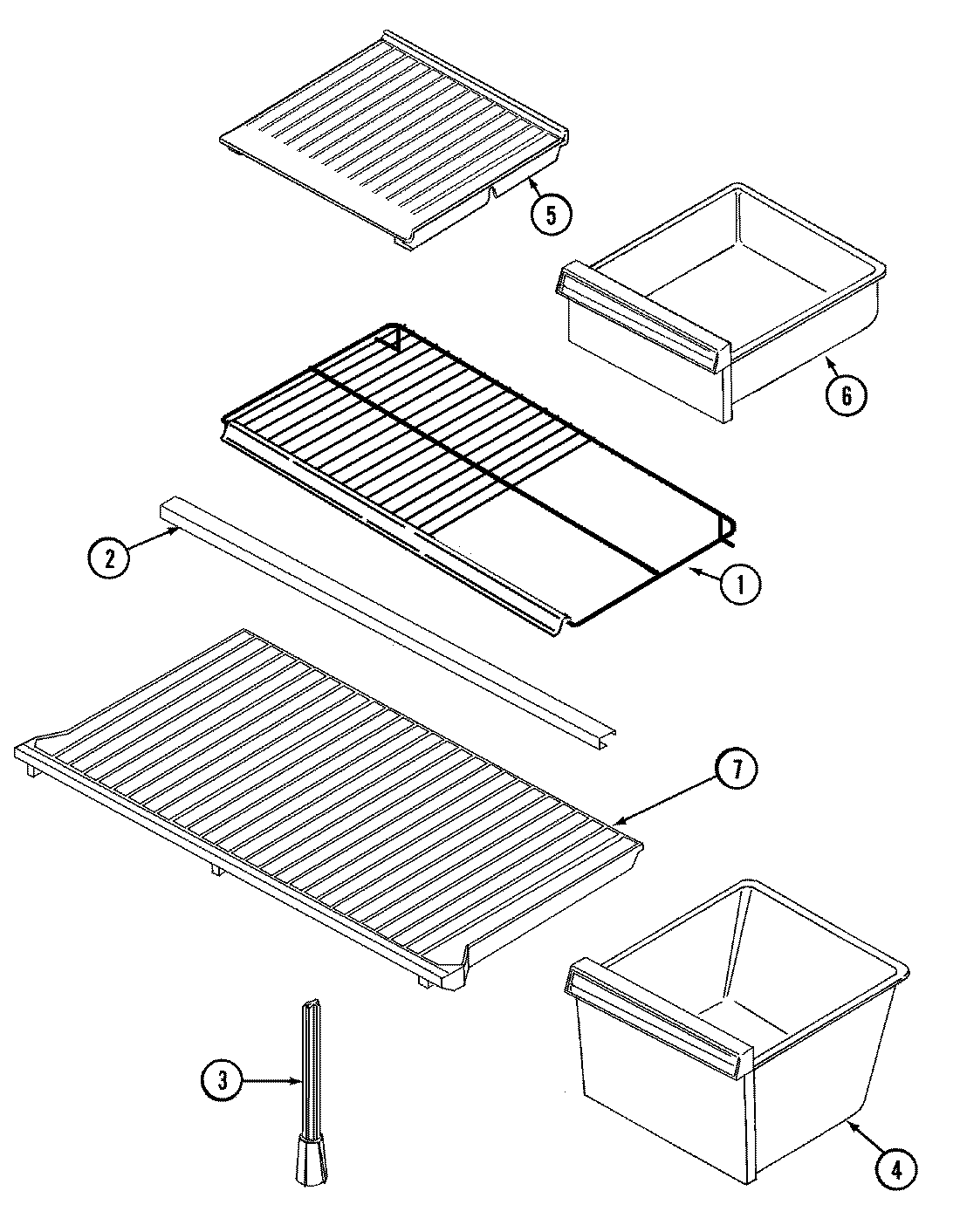 5
6
2
1
7
3
4