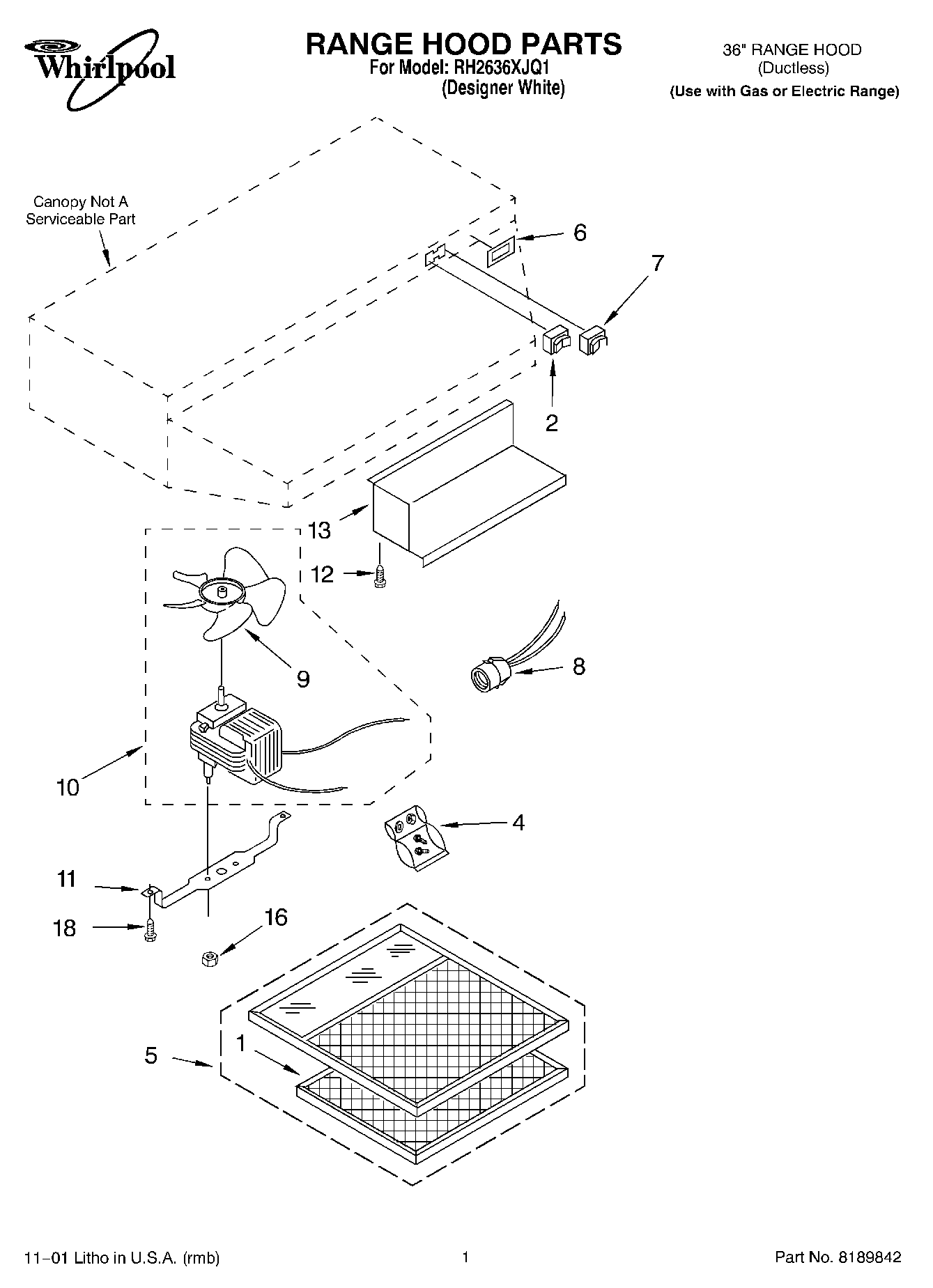 Whirlpool

RANGE HOOD PARTS
For Model: RH2636XJQ1
(Designer White)

36" RANGE HOOD
(Ductless)
(Use with Gas or Electric Range)

Canopy Not A Serviceable Part

6

7

2

13

12

9

8

10

4

11

18

16

5

1

11–01 Litho in U.S.A. (rmb)

1

Part No. 8189842