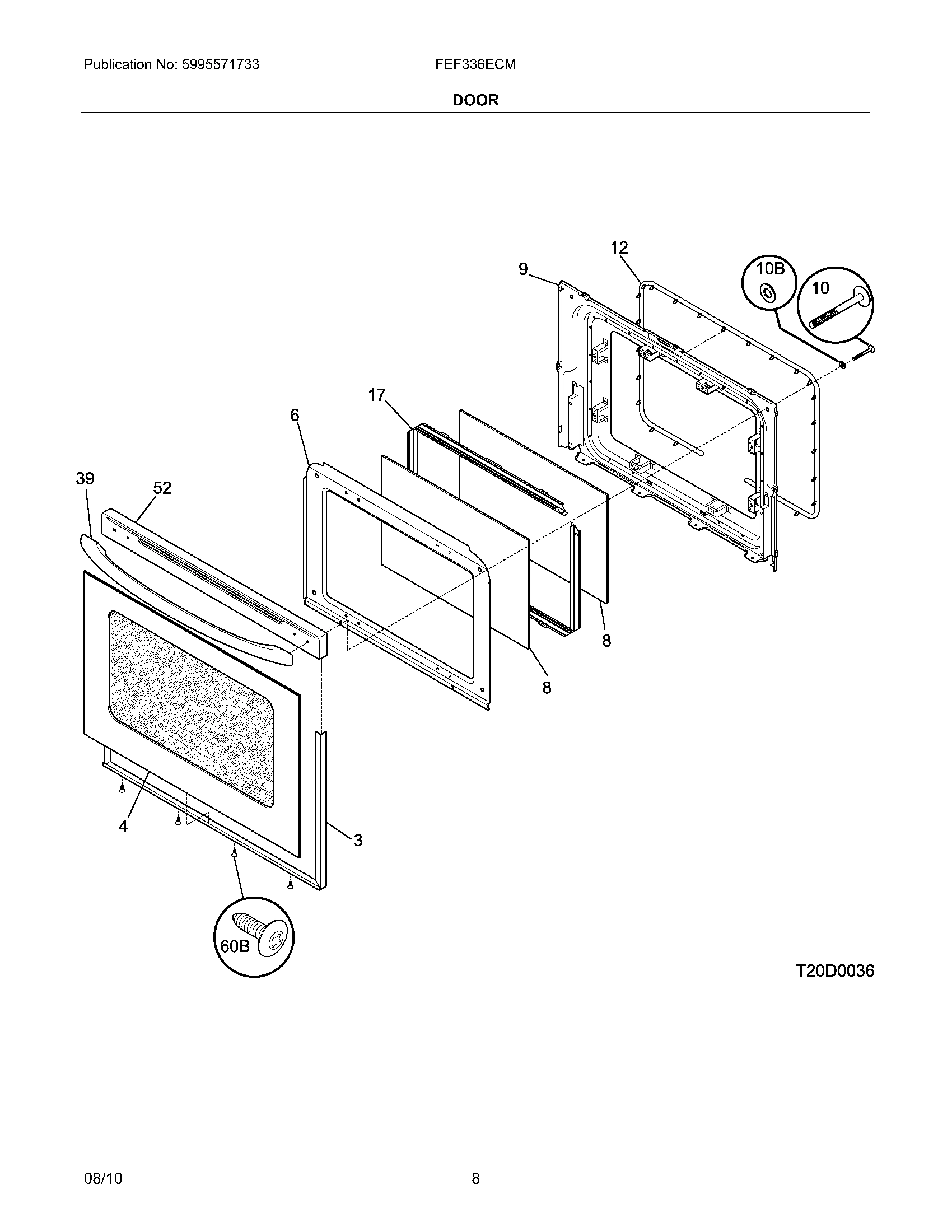 Publication No: 5995571733

FEF336ECM

DOOR

12

9

10B

10

17

6

39

52

8

8

4

3

60B

T20D0036

08/10

8