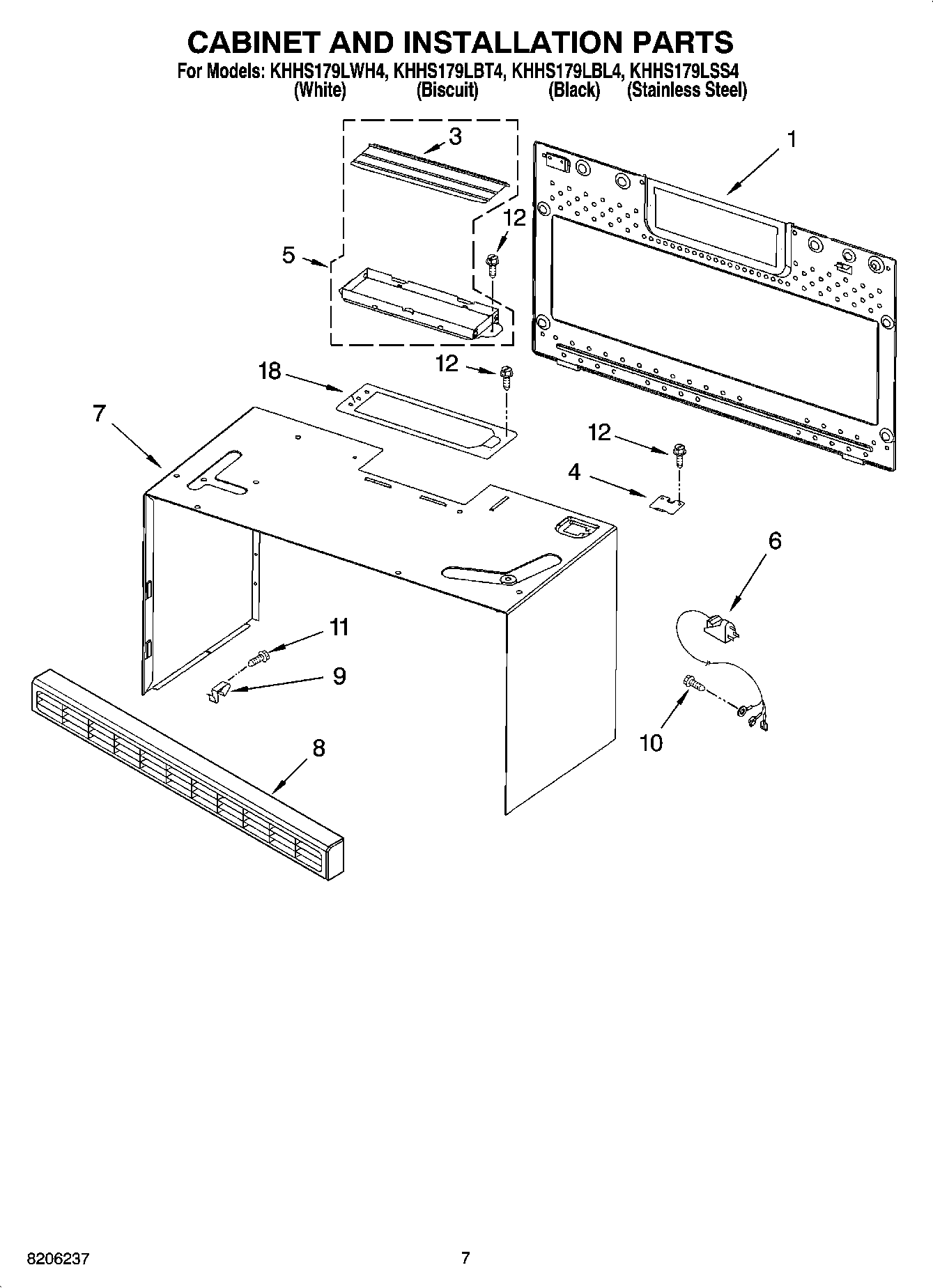 CABINET AND INSTALLATION PARTS

For Models: KHHS179LWH4, KHHS179LBT4, KHHS179LBL4, KHHS179LSS4
(White) (Biscuit) (Black) (Stainless Steel)

3
1
12
5
12
18
7
12
4
6
11
9
10
8

8206237
7