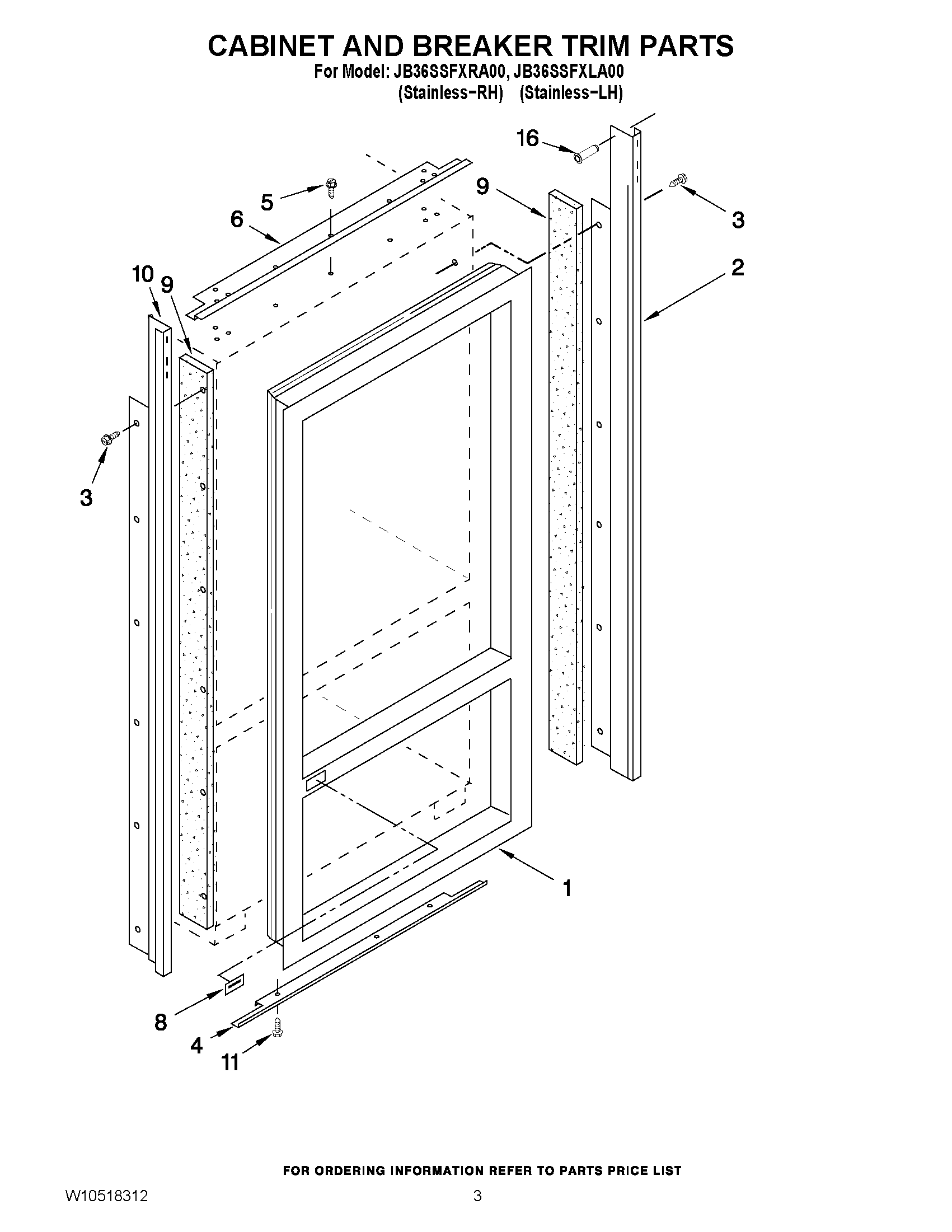 CABINET AND BREAKER TRIM PARTS
For Model: JB36SSFXRA00, JB36SSFXLA00
(Stainless-RH) (Stainless-LH)

16
5
9
3
6
2
10
9
3
1
8
4
11

FOR ORDERING INFORMATION REFER TO PARTS PRICE LIST

W10518312
3