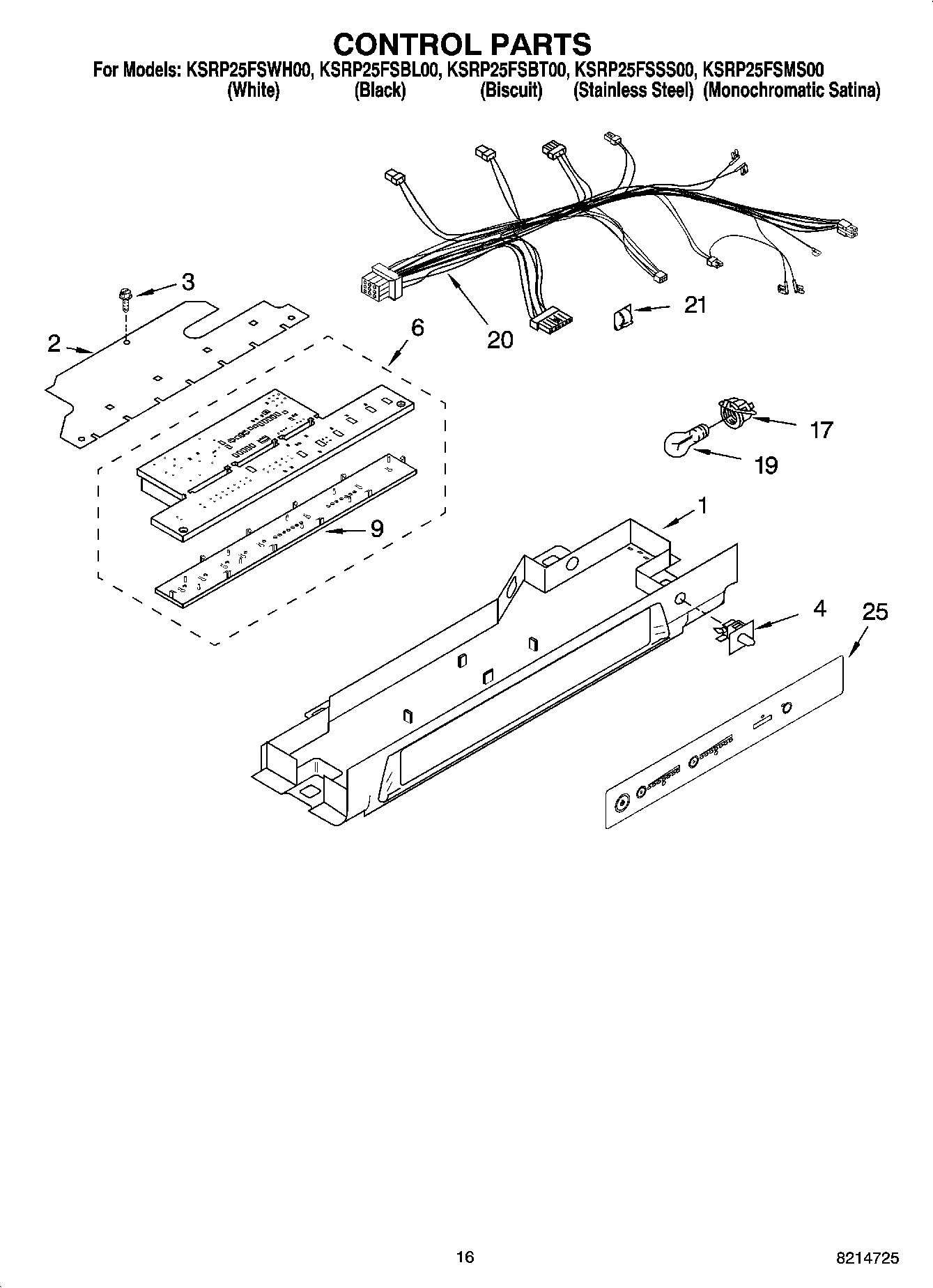 CONTROL PARTS

For Models: KSRP25FSWH00, KSRP25FSBL00, KSRP25FSBT00, KSRP25FSSS00, KSRP25FSMS00
(White) (Black) (Biscuit) (Stainless Steel) (Monochromatic Satina)

3
2
6
20
21
17
19
9
1
4
25

16

8214725