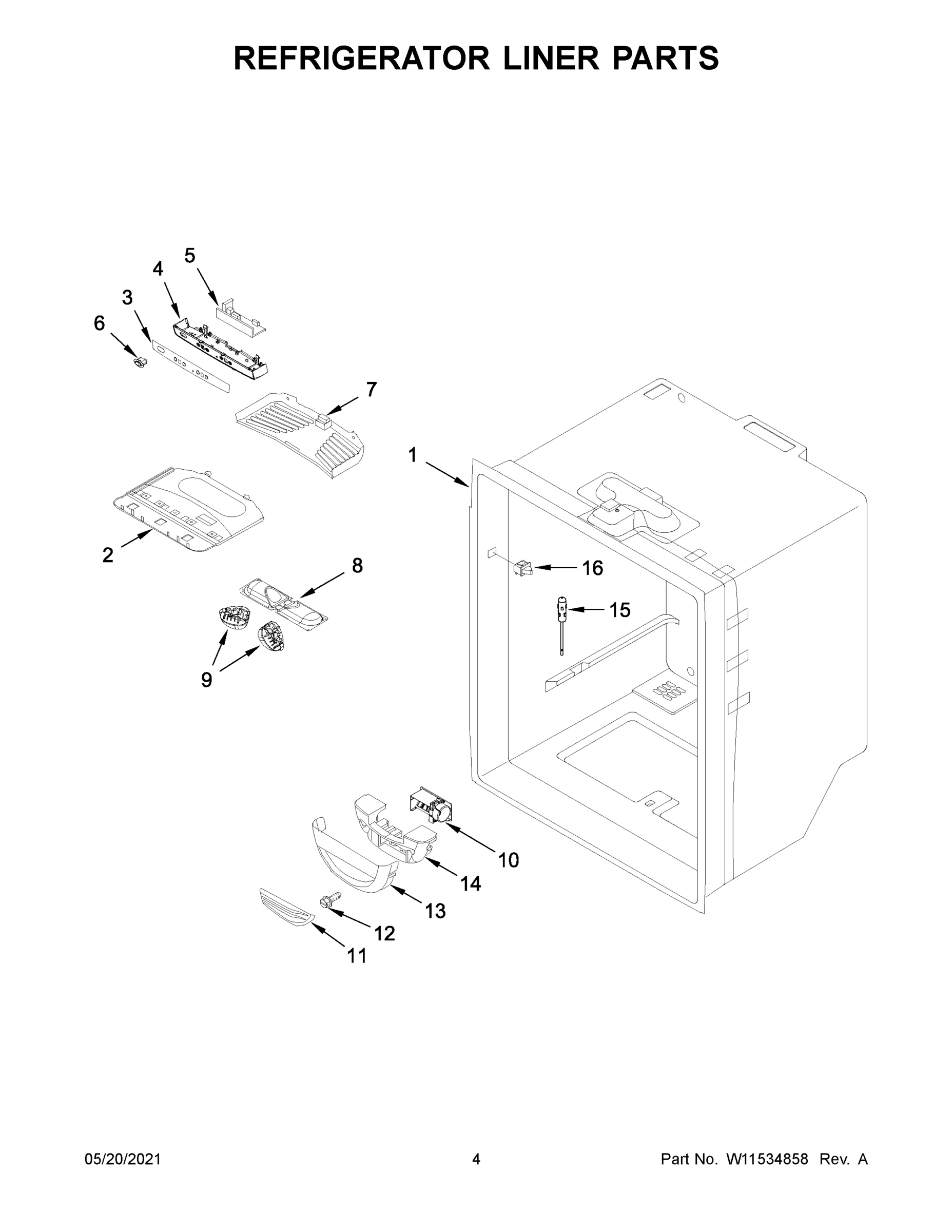 REFRIGERATOR LINER PARTS

5
4
3
6
7
1
2
8
16
15
9
10
14
13
12
11

05/20/2021

4

Part No. W11534858 Rev. A