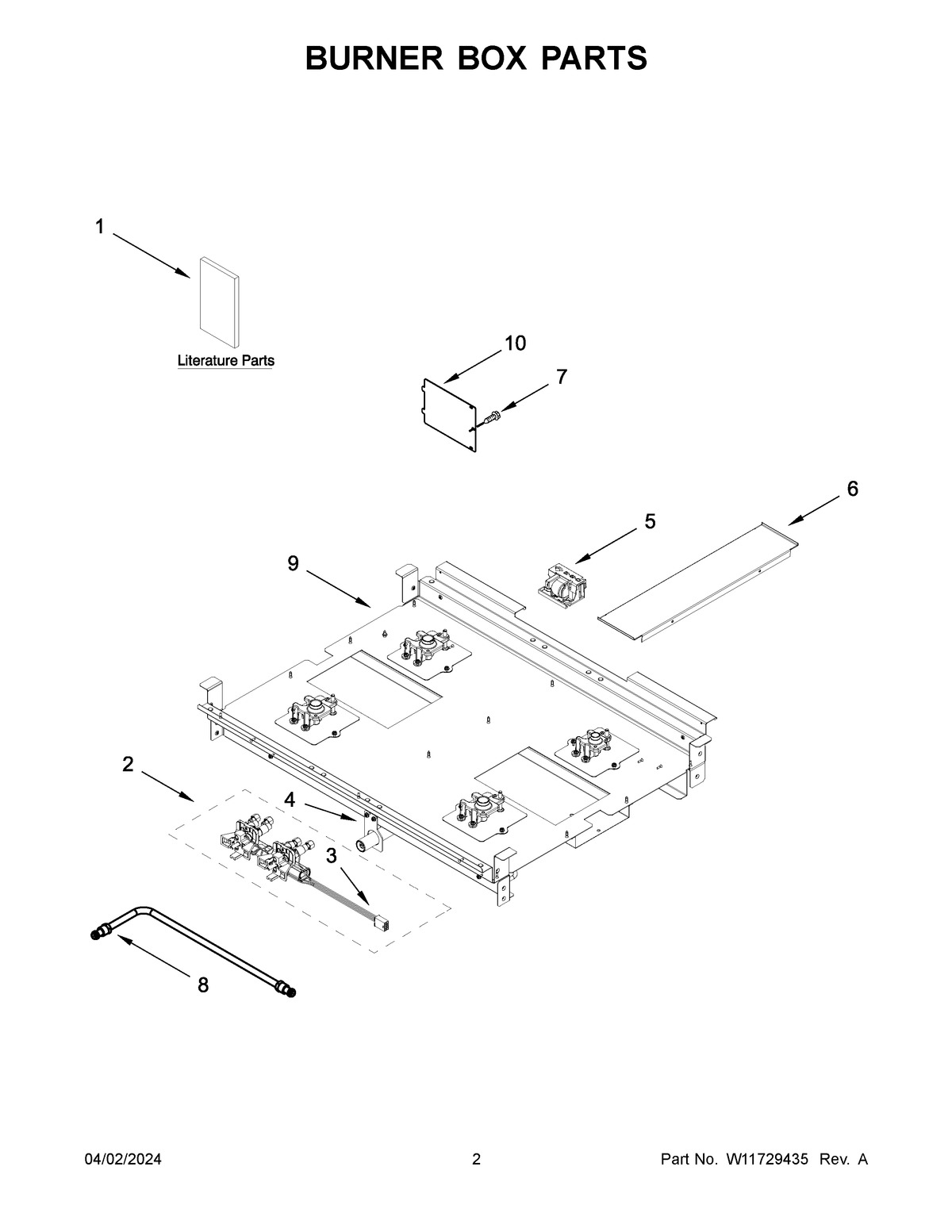 BURNER BOX PARTS

1

Literature Parts

10

7

6

5

9

2

4

3

8

04/02/2024

2

Part No. W11729435 Rev. A