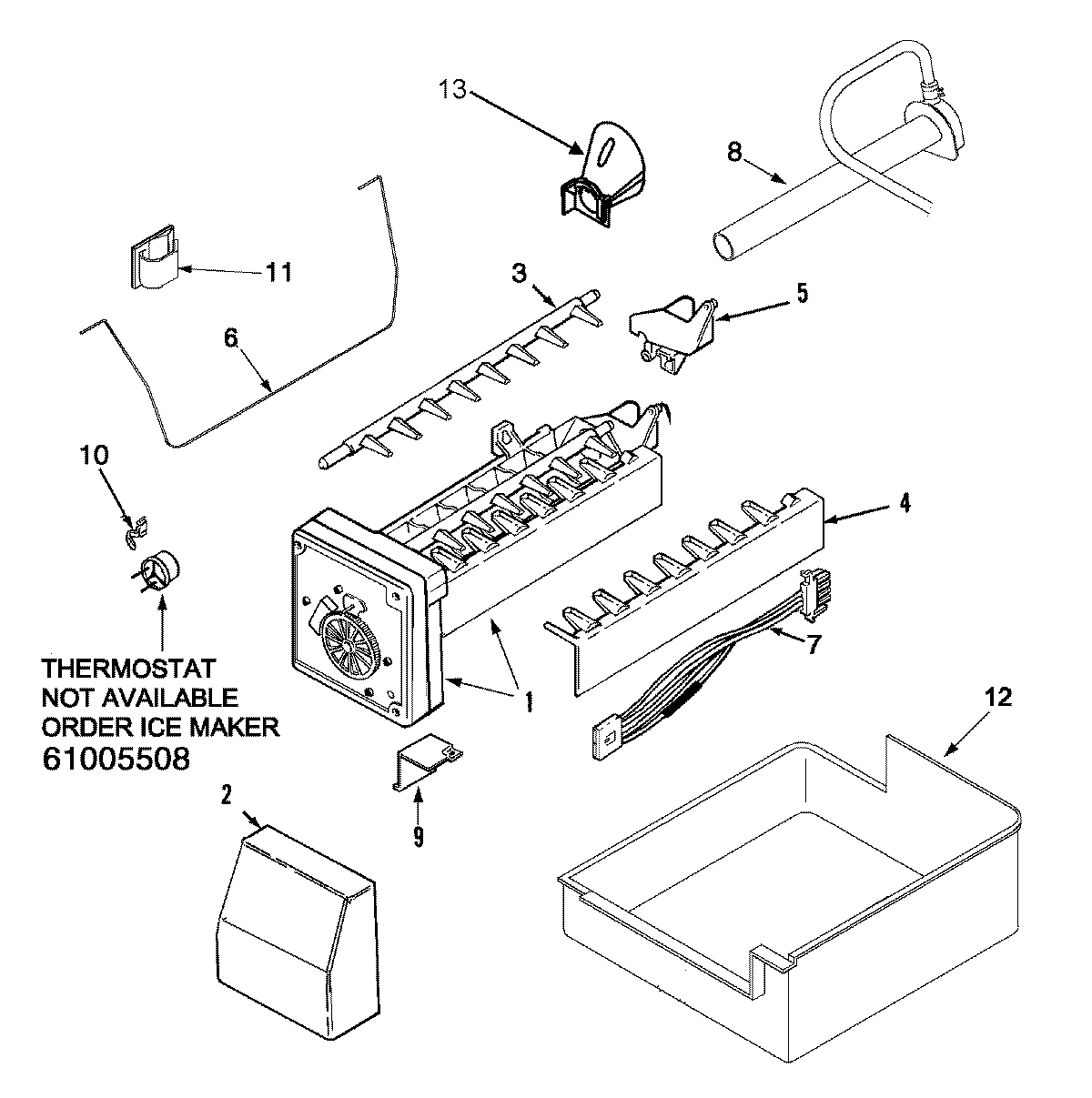 13

8

11

3

5

6

10

4

7

THERMOSTAT NOT AVAILABLE ORDER ICE MAKER 61005508

1

12

2

9