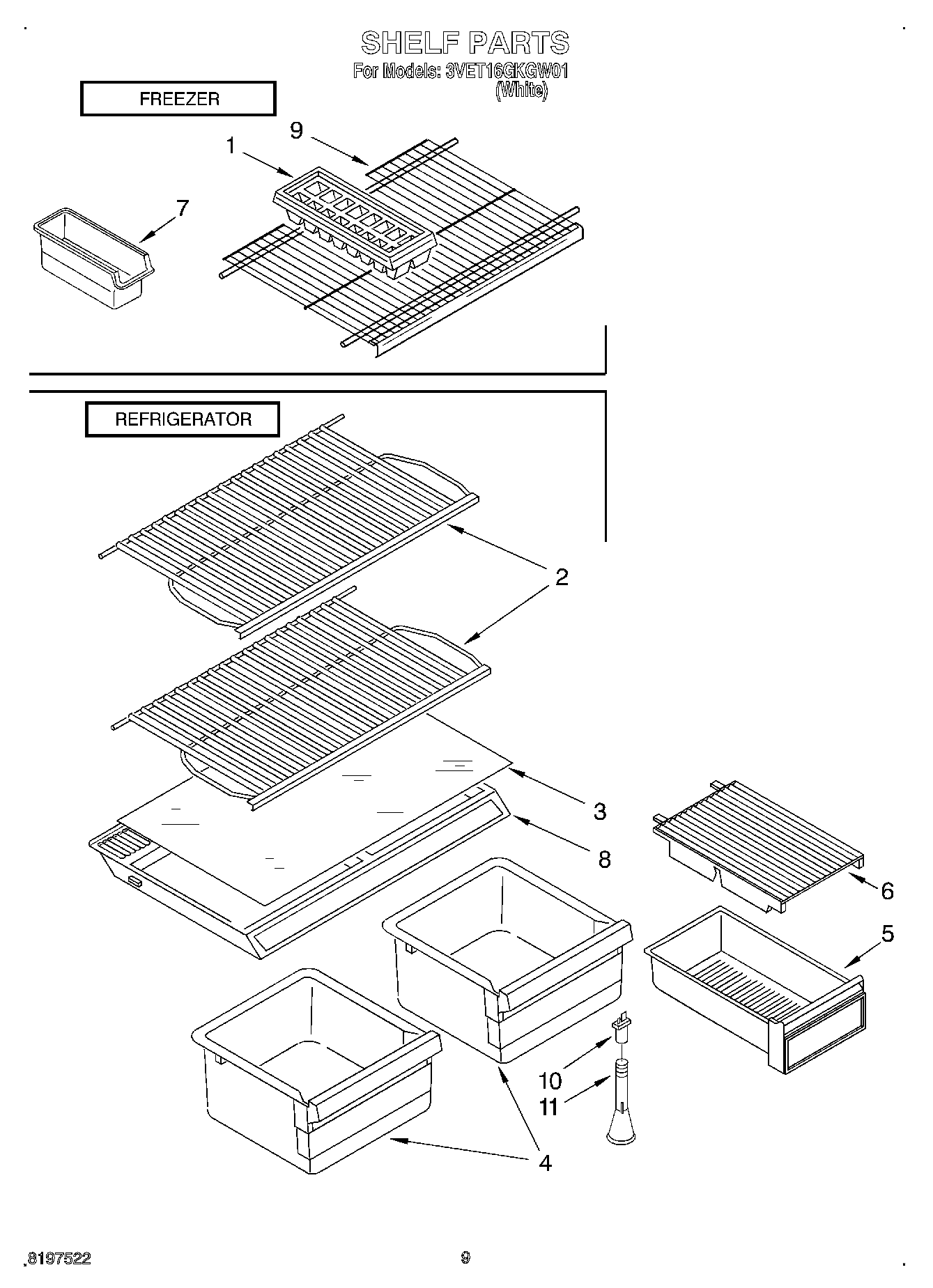 SHELF PARTS
For Models: 3VET16GKGW01
(White)

FREEZER

9
1
7

REFRIGERATOR

2
3
8
6
5
10
11
4

8197522

9