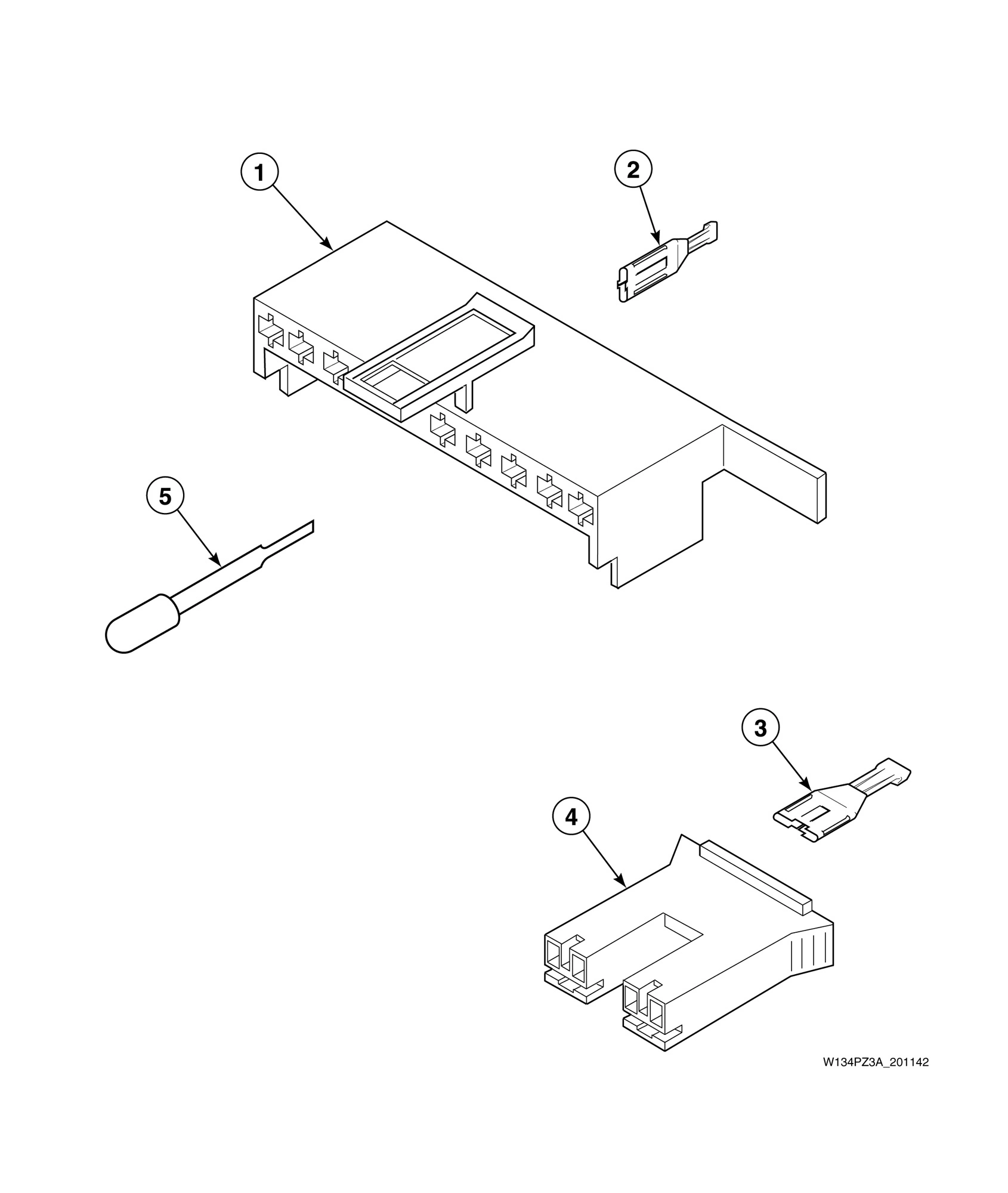 1

2

5

3

4

W134PZ3A_201142