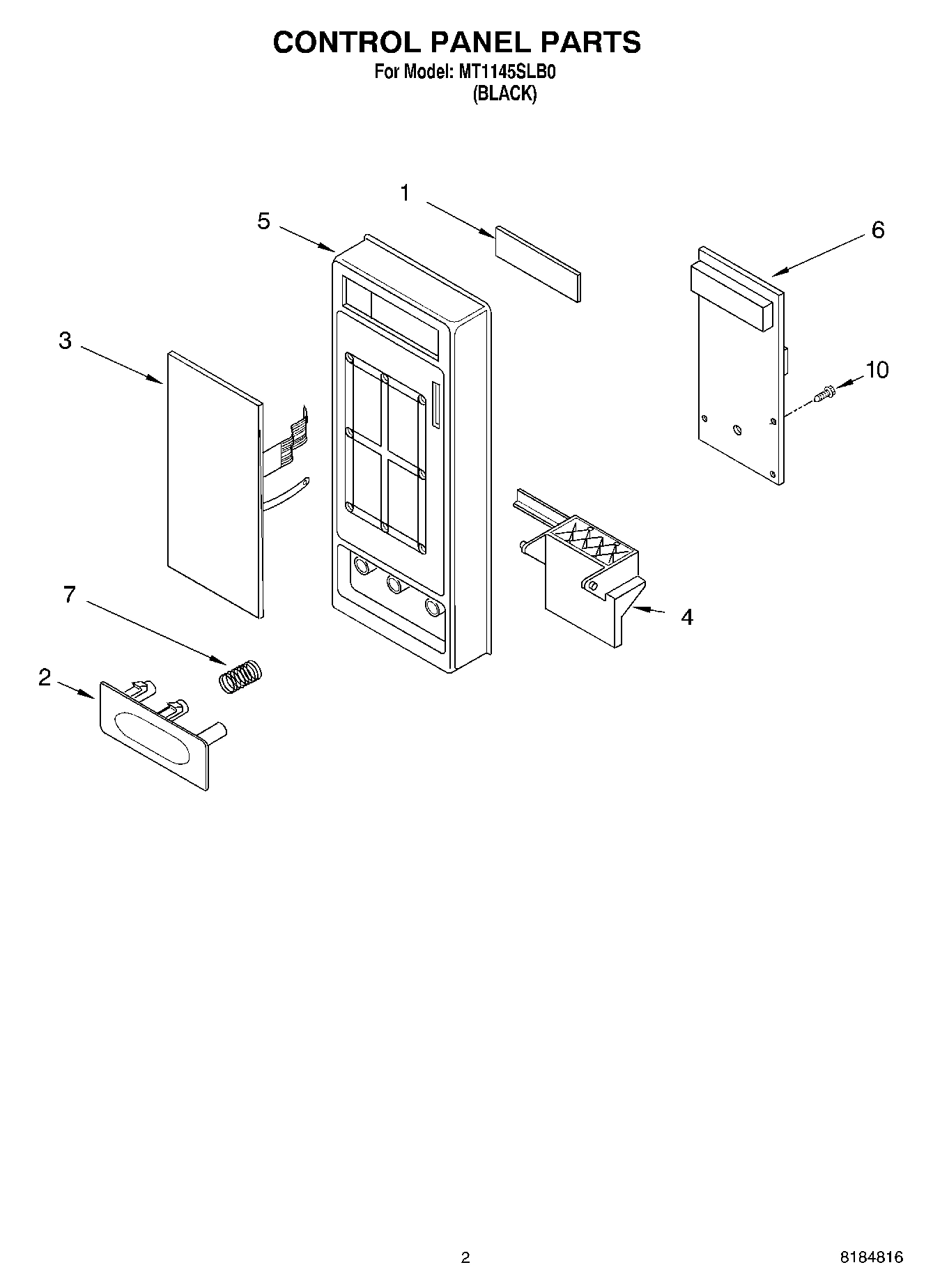 CONTROL PANEL PARTS
For Model: MT1145SLB0
(BLACK)

1
5
6
3
10
7
4
2

2
8184816