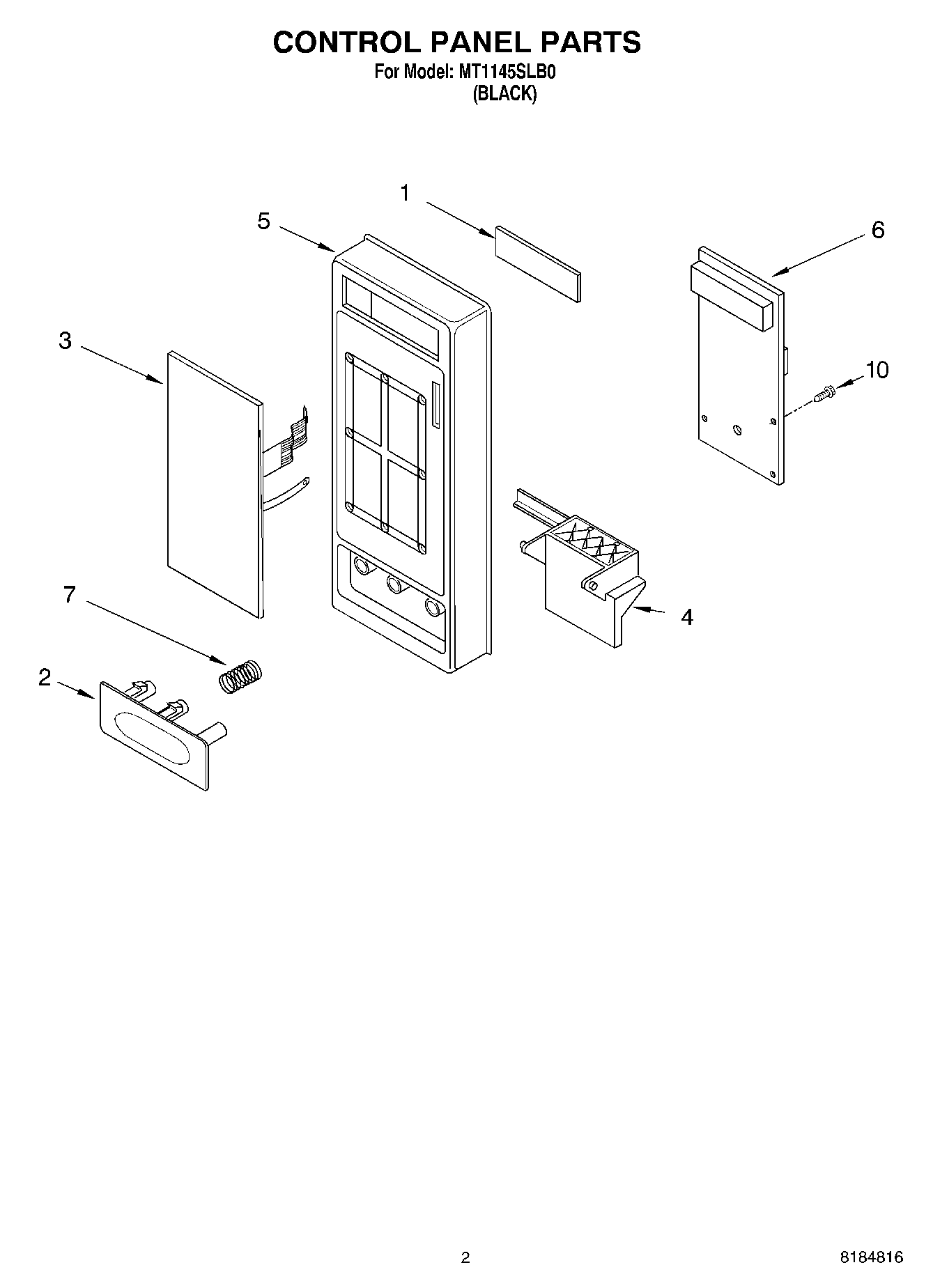 CONTROL PANEL PARTS
For Model: MT1145SLB0
(BLACK)

1
5
6
3
10
7
4
2

2
8184816